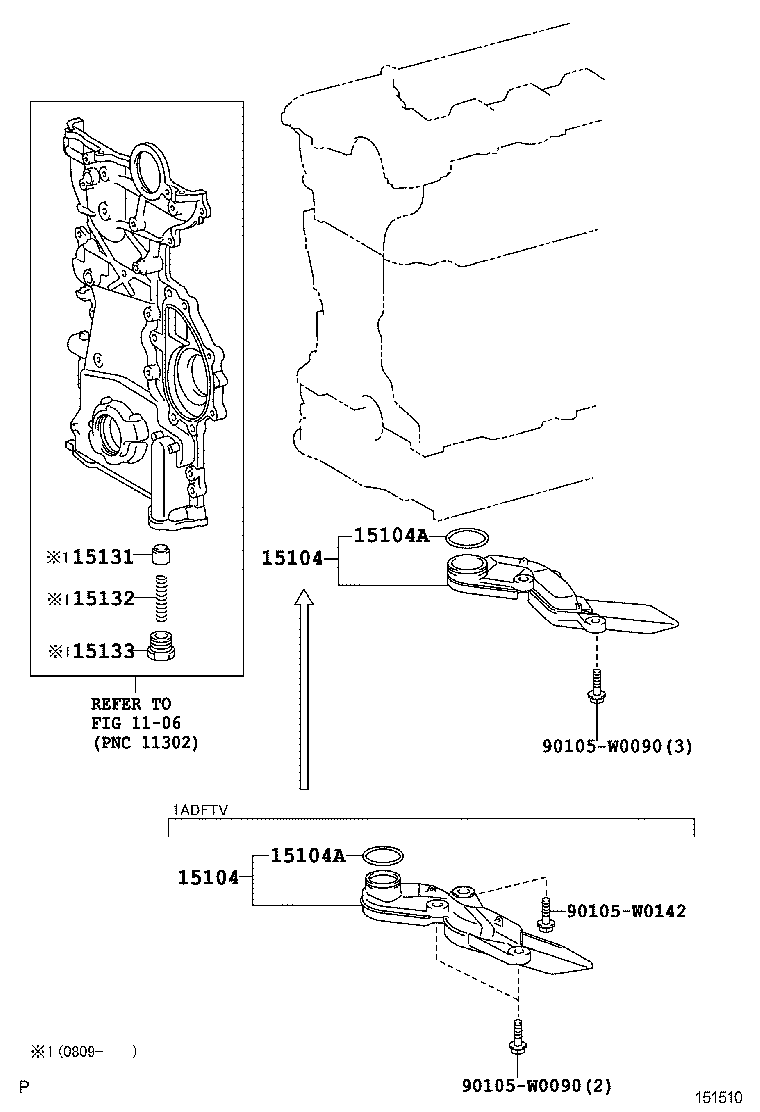 ※1 15131
※1 15132
※1 15133

REFER TO
FIG 11-06
(PNC 11302)

15104
15104A

90105-W0090(3)

1ADFTV

15104
15104A

90105-W0142

90105-W0090(2)

※1 (0809- )

P

151510