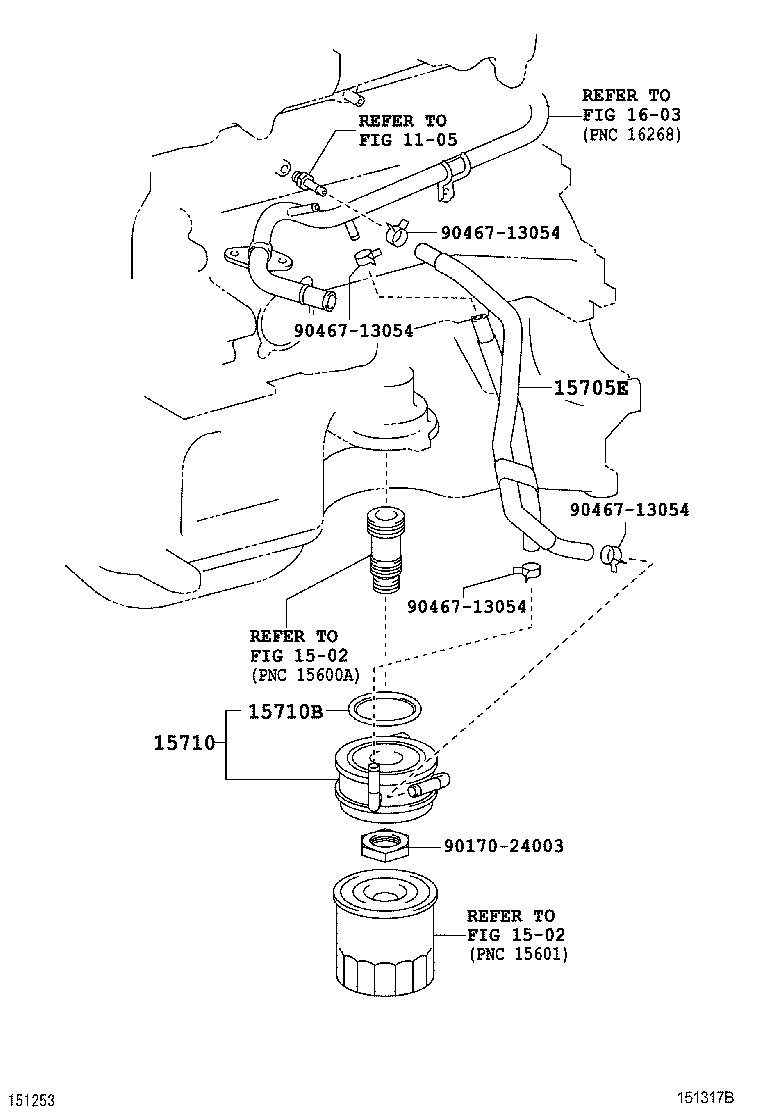 REFER TO
FIG 16-03
(PNC 16268)

REFER TO
FIG 11-05

90467-13054

90467-13054

15705E

90467-13054

90467-13054

REFER TO
FIG 15-02
(PNC 15600A)

15710B

15710

90170-24003

REFER TO
FIG 15-02
(PNC 15601)

151253

151317B