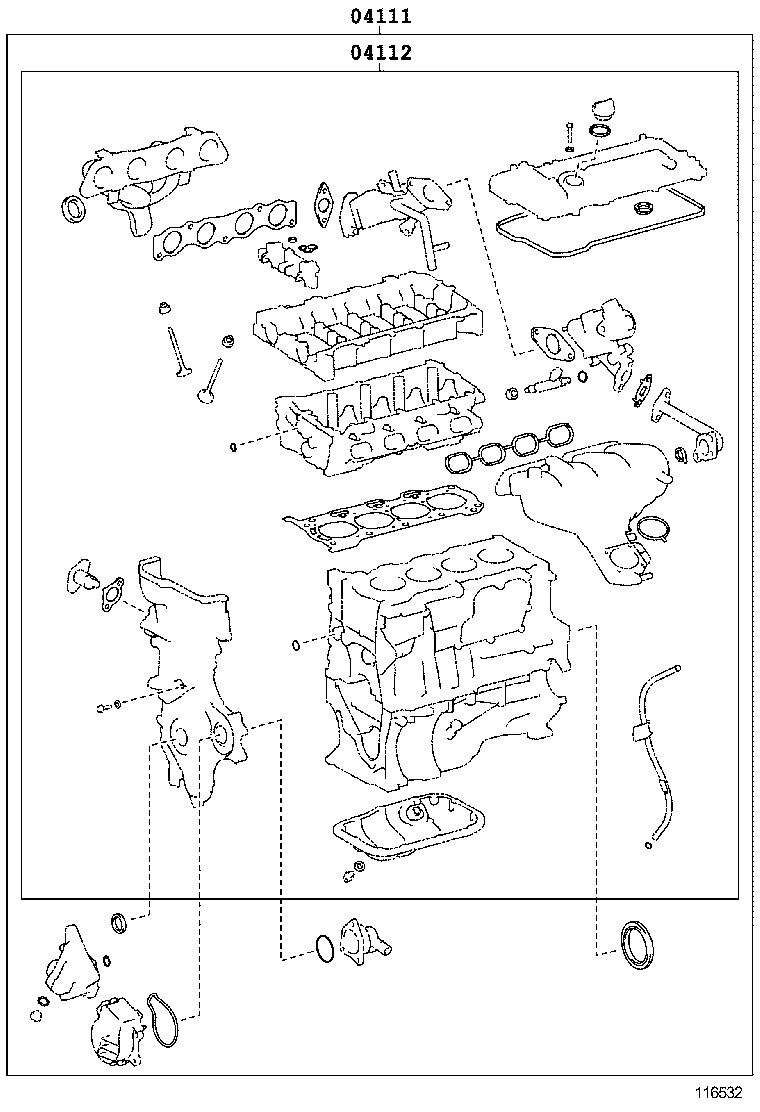 04111
04112
116532