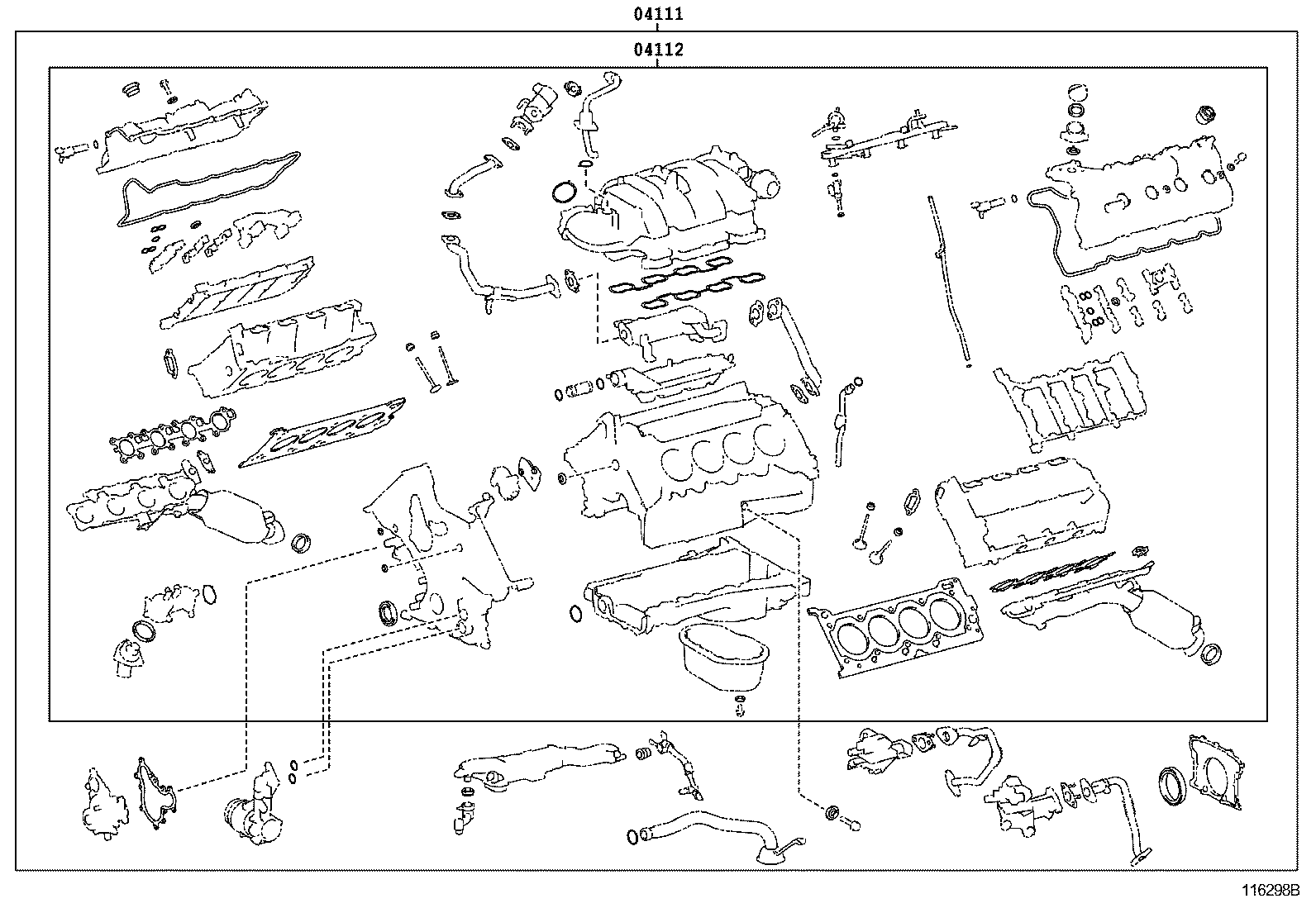 04111

04112

116298B