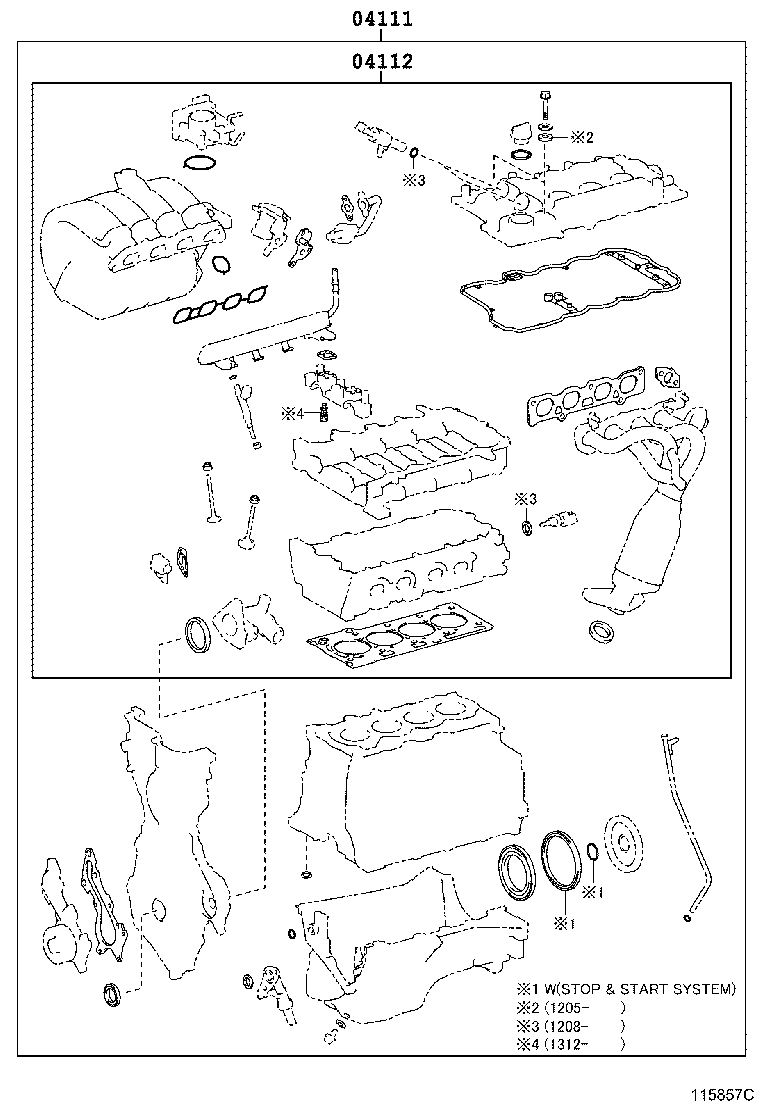 04111

04112

※2

※3

※4

※3

※1

※1

※1 W(STOP & START SYSTEM)
※2 (1205- )
※3 (1208- )
※4 (1312- )

115857C