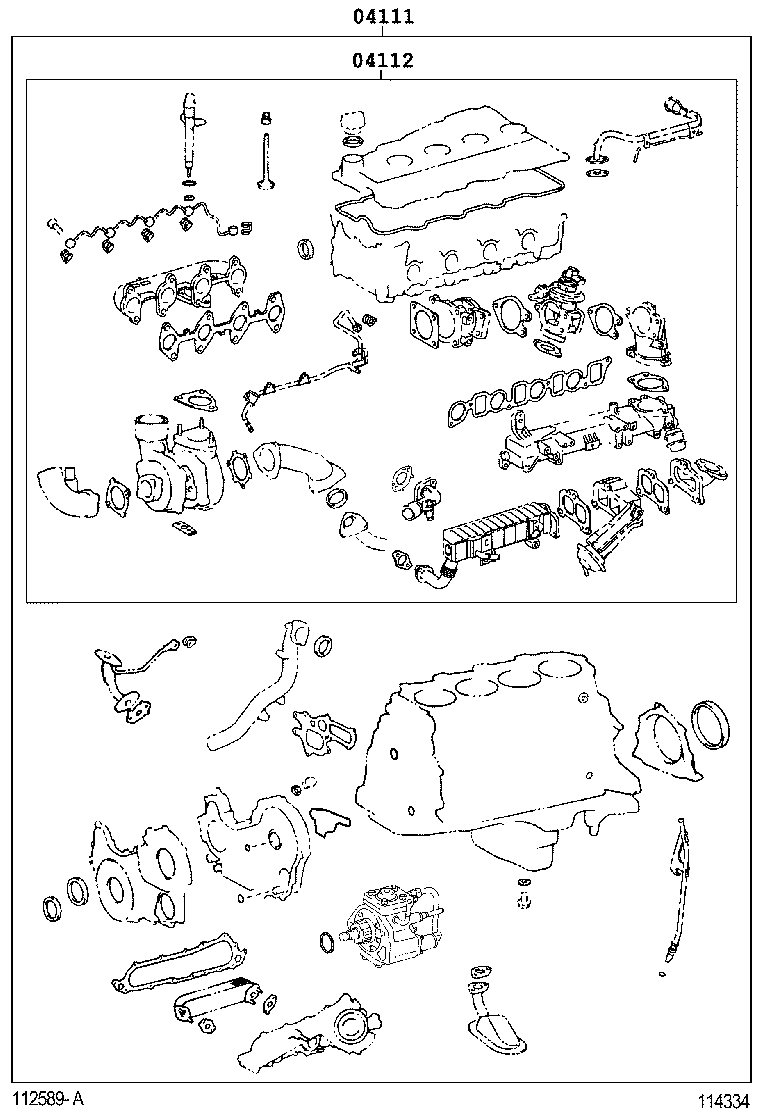 04111

04112

112589- A

114334