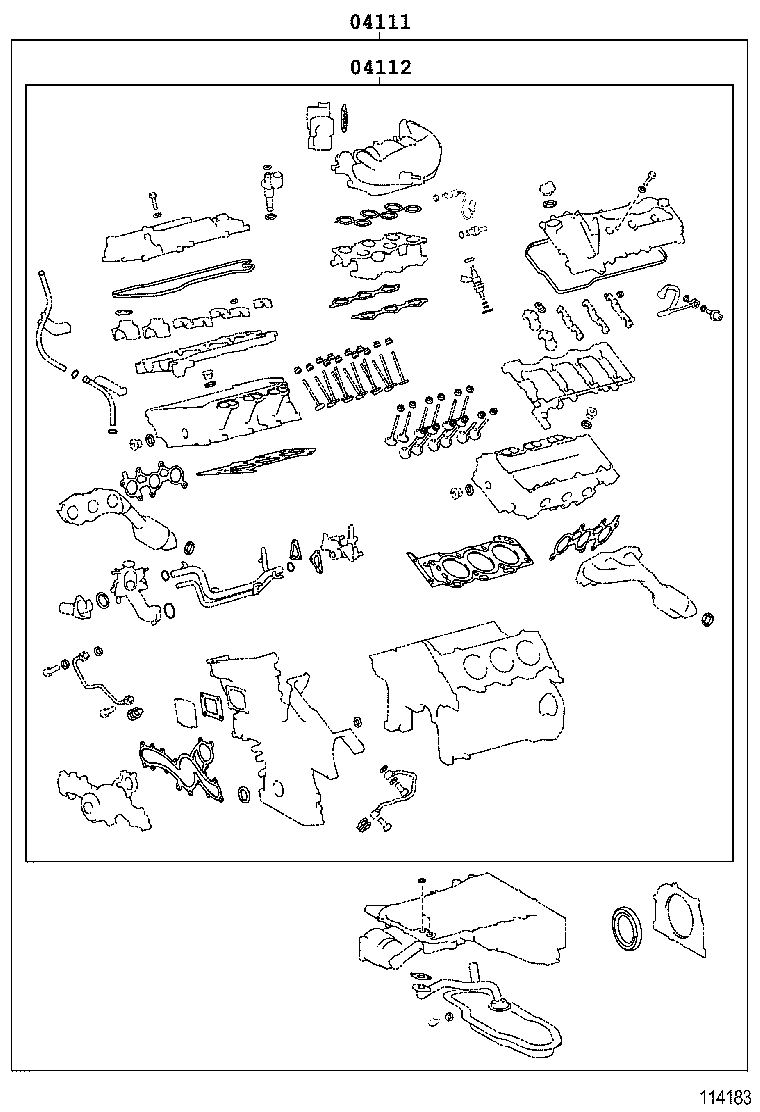 04111

04112

114183