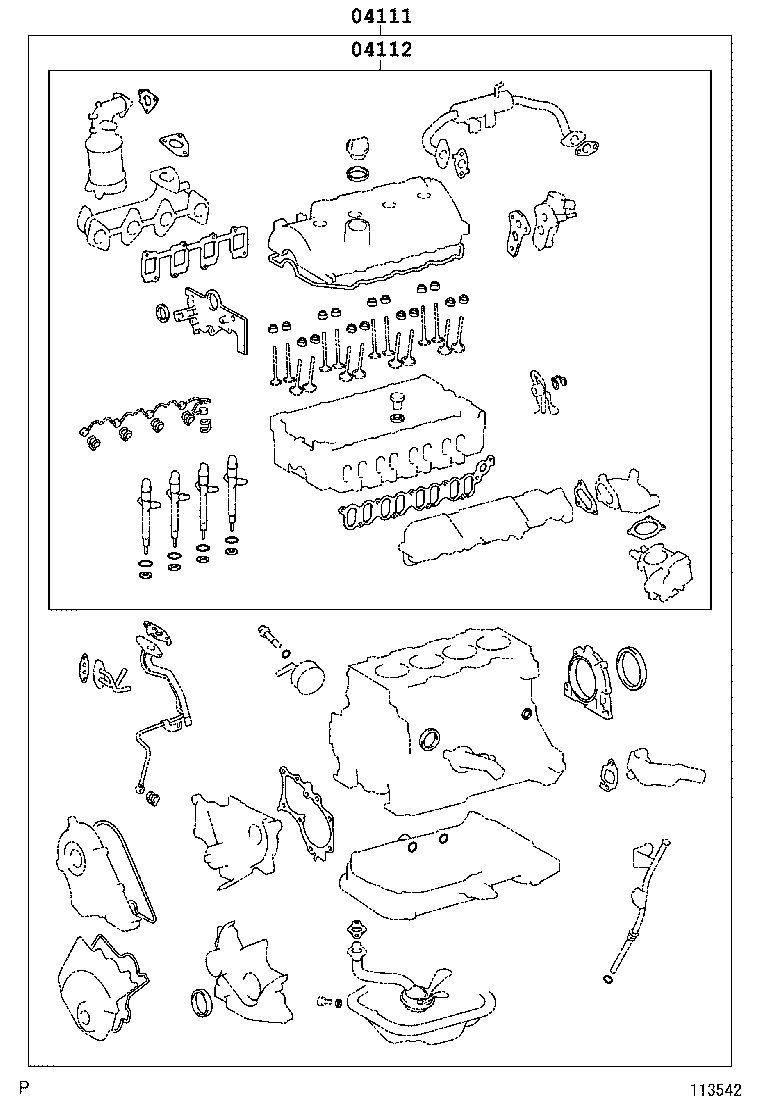 04111
04112

P
113542