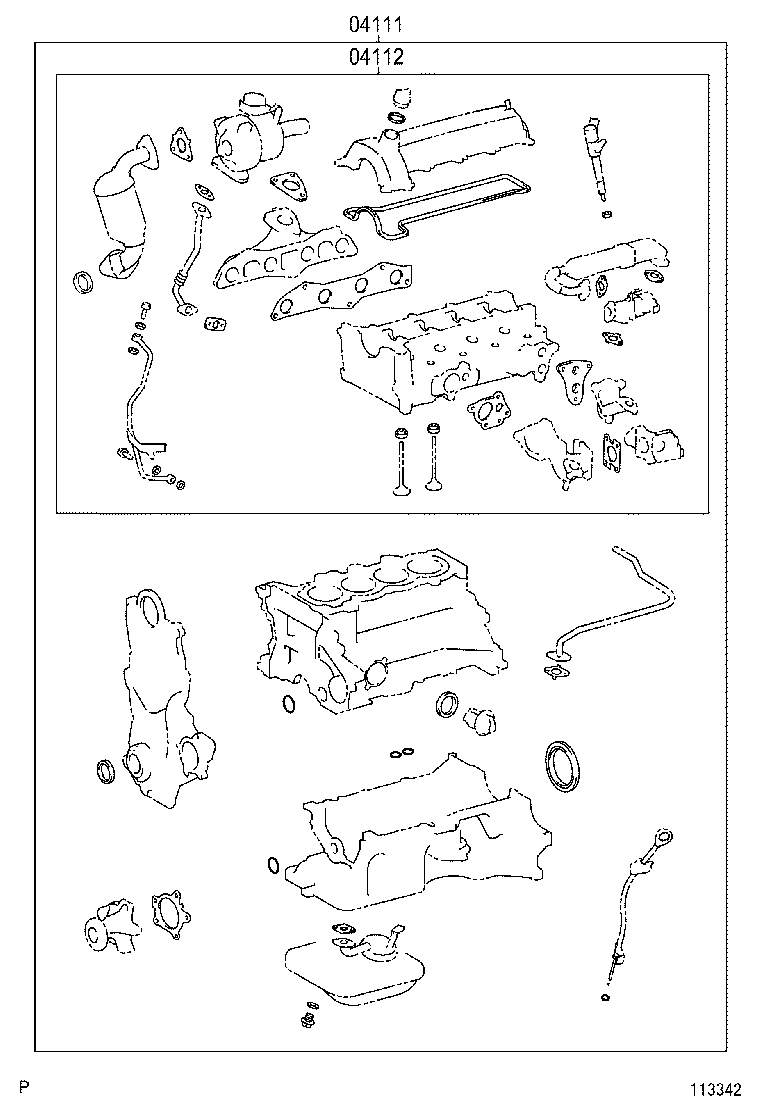 04111

04112

P

113342