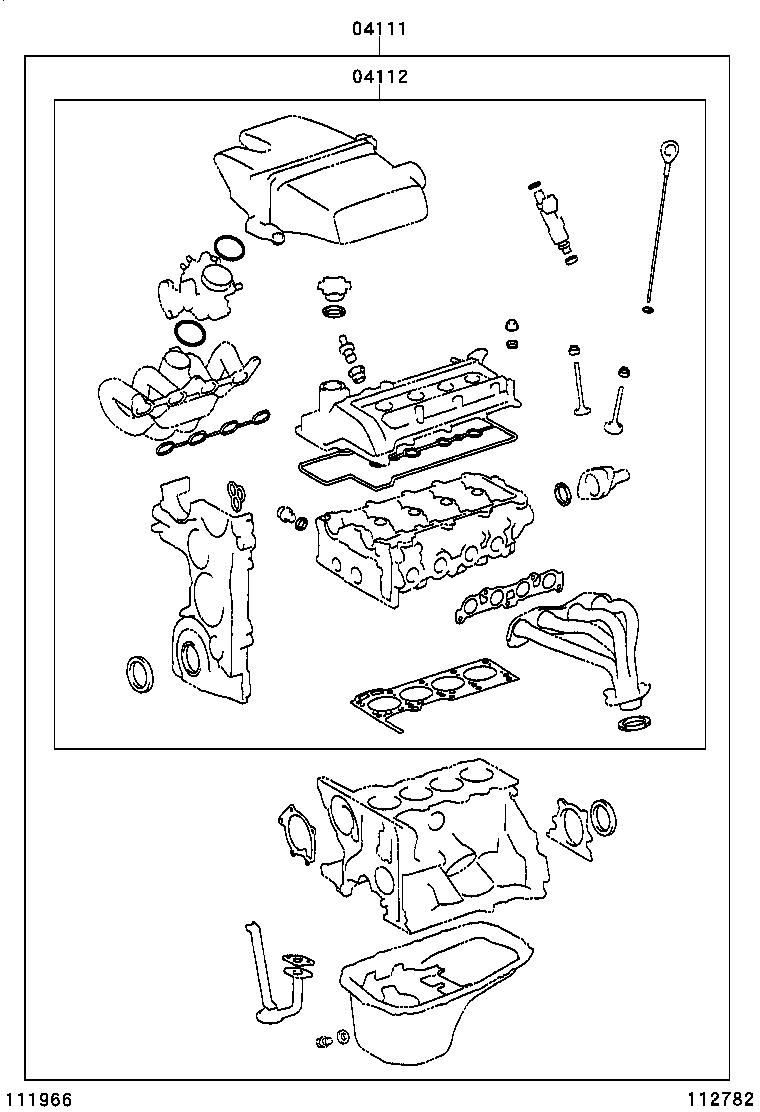 04111

04112

111966

112782