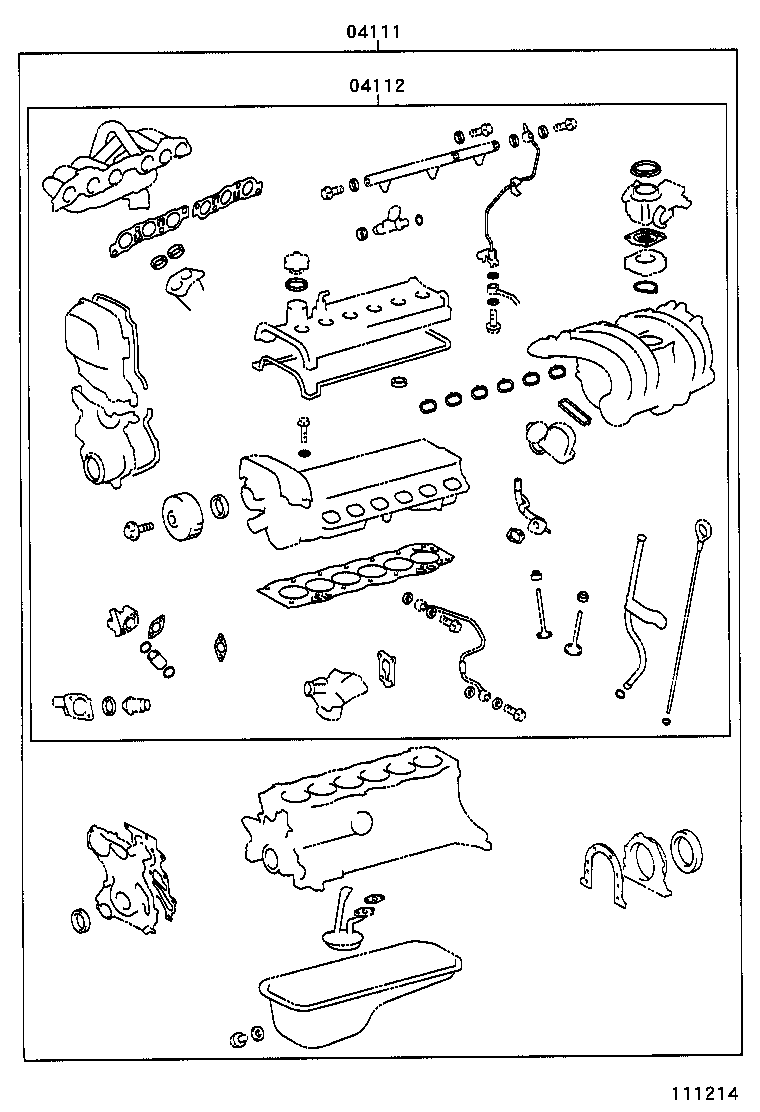 04111

04112

111214