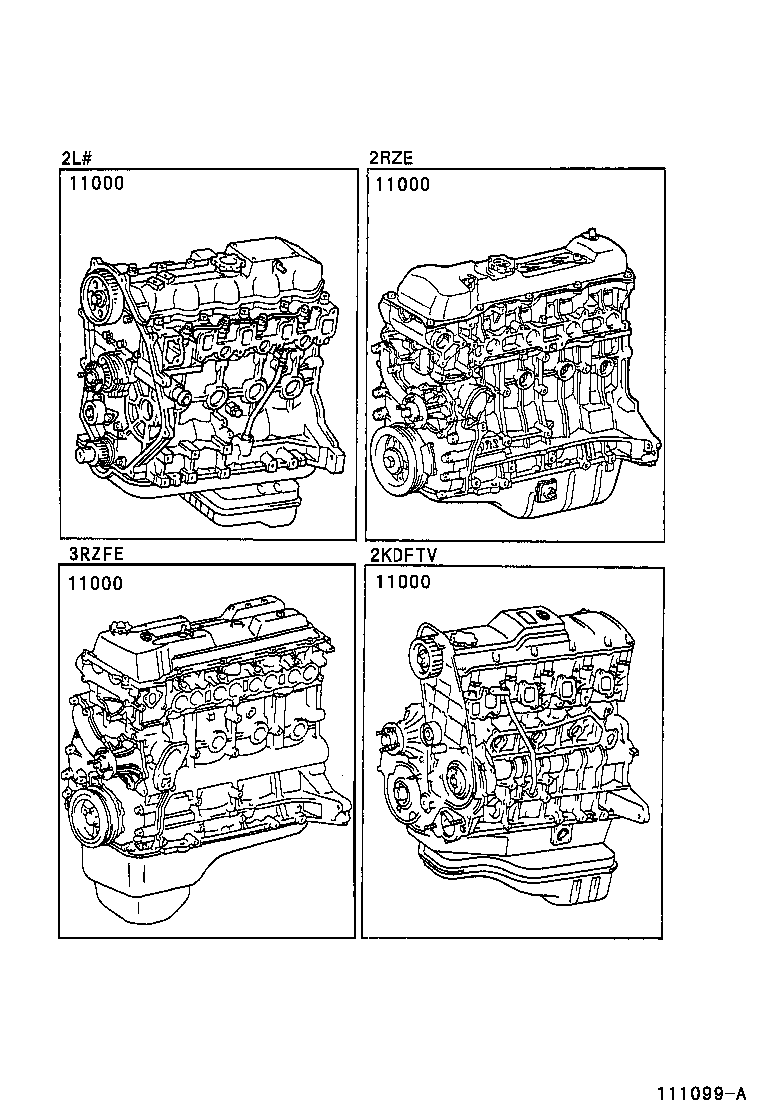 2L#
11000

2RZE
11000

3RZFE
11000

2KDFTV
11000

111099-A