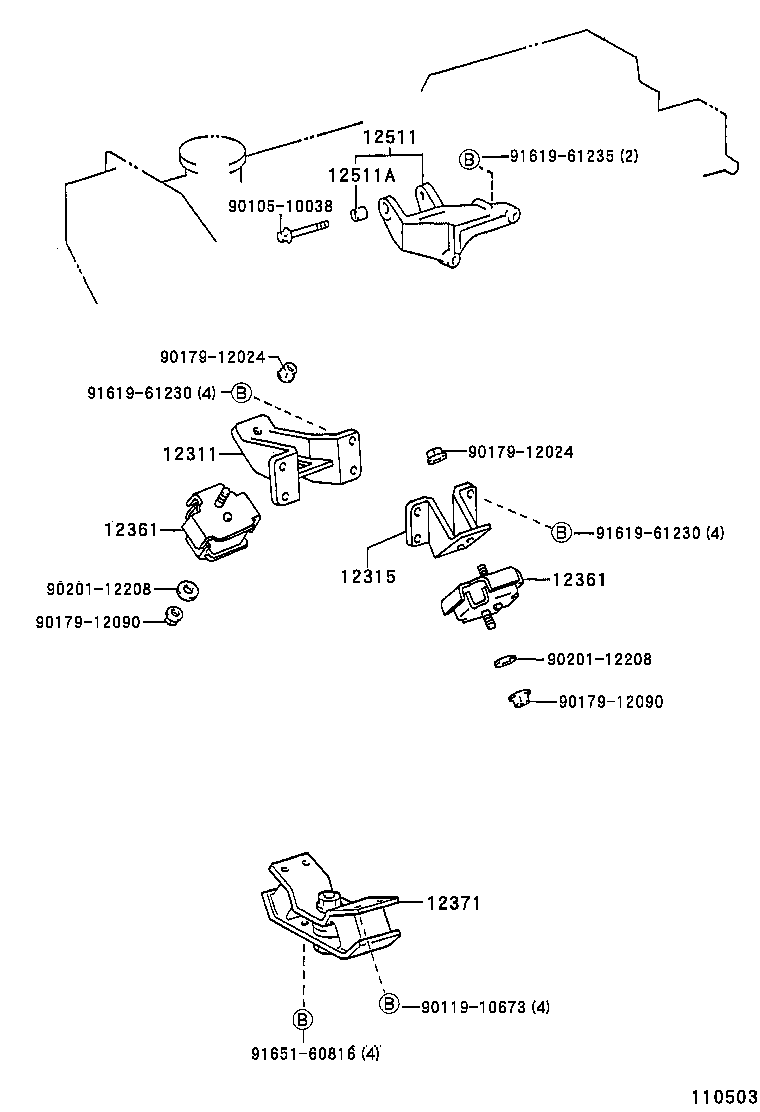 12511
12511A
B 91619-61235 (2)
90105-10038
90179-12024
91619-61230 (4) B
12311
90179-12024
12361
B 91619-61230 (4)
12315
12361
90201-12208
90179-12090
90201-12208
90179-12090
12371
B 90119-10673 (4)
B
91651-60816 (4)
110503