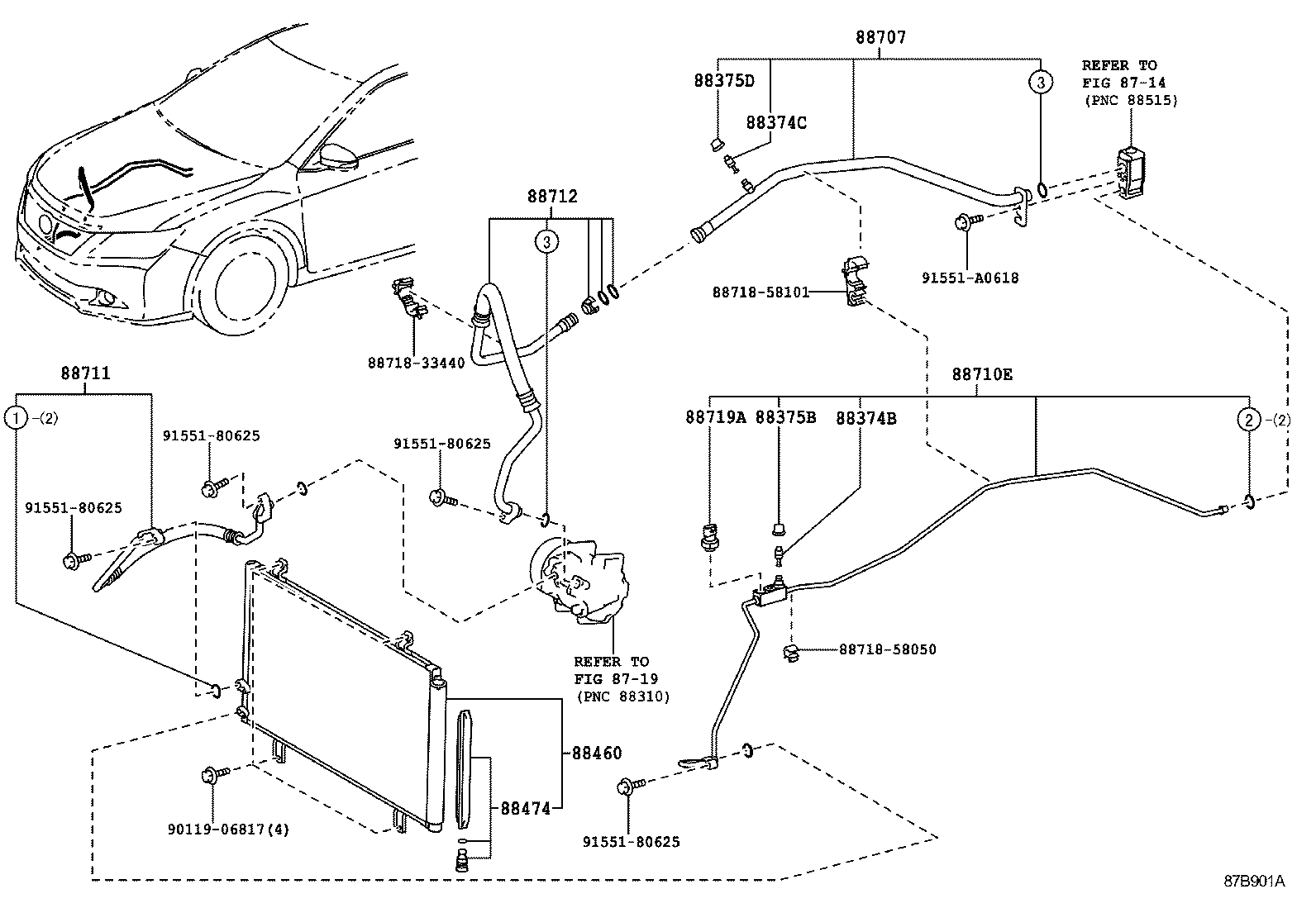 88707

88375D

88374C

3

REFER TO FIG 87-14 (PNC 88515)

88712

3

91551-A0618

88718-58101

88718-33440

88711

1 -(2)

91551-80625

91551-80625

91551-80625

88710E

88719A 88375B 88374B

2 -(2)

88718-58050

REFER TO FIG 87-19 (PNC 88310)

88460

88474

90119-06817(4)

91551-80625

87B901A