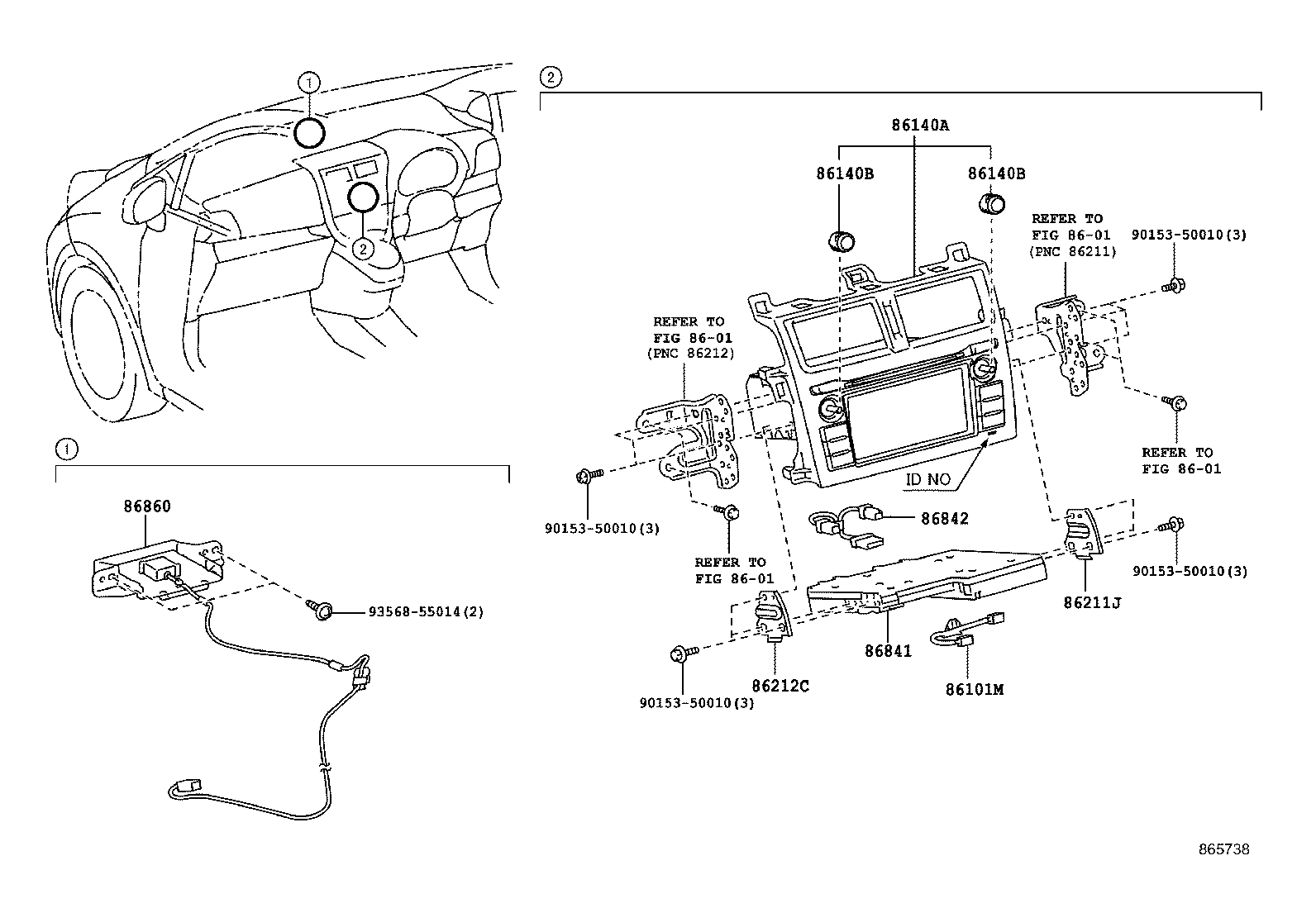 1
2
1
86860
93568-55014(2)
2
86140A
86140B
86140B
REFER TO
FIG 86-01
(PNC 86211)
90153-50010(3)
REFER TO
FIG 86-01
(PNC 86212)
REFER TO
FIG 86-01
ID NO
90153-50010(3)
REFER TO
FIG 86-01
86842
90153-50010(3)
86211J
86841
86212C
86101M
90153-50010(3)
865738