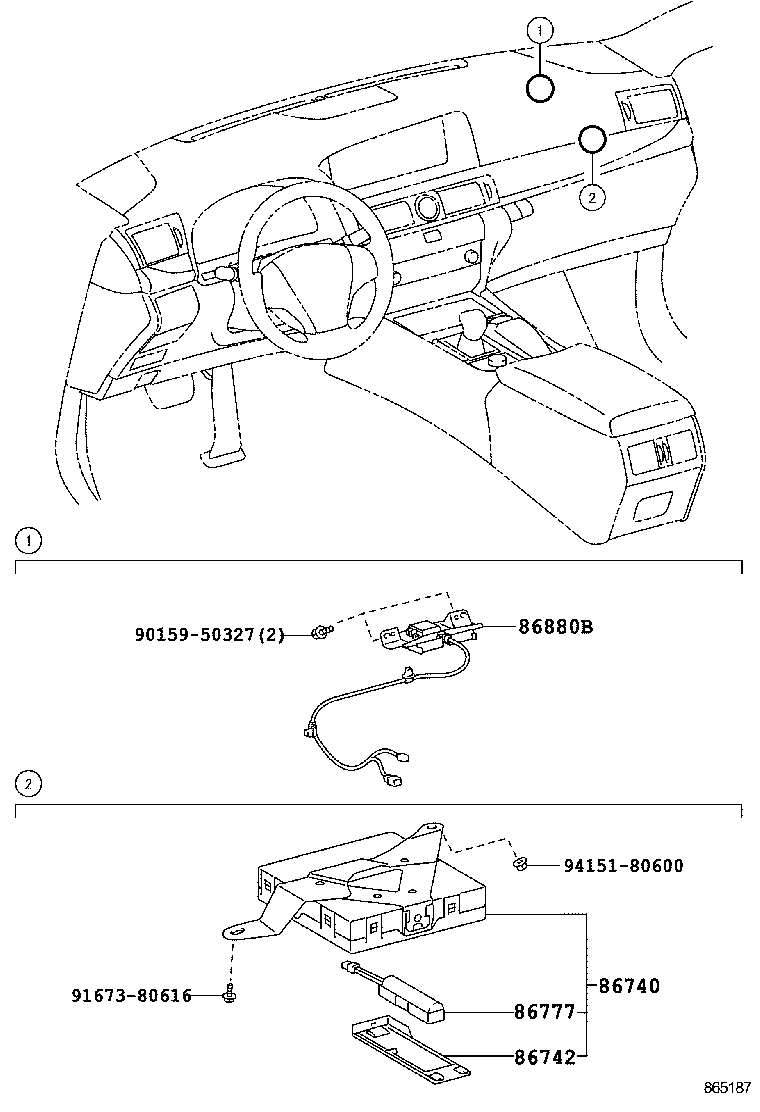 1
2
1
90159-50327(2)
86880B
2
94151-80600
91673-80616
86740
86777
86742
865187