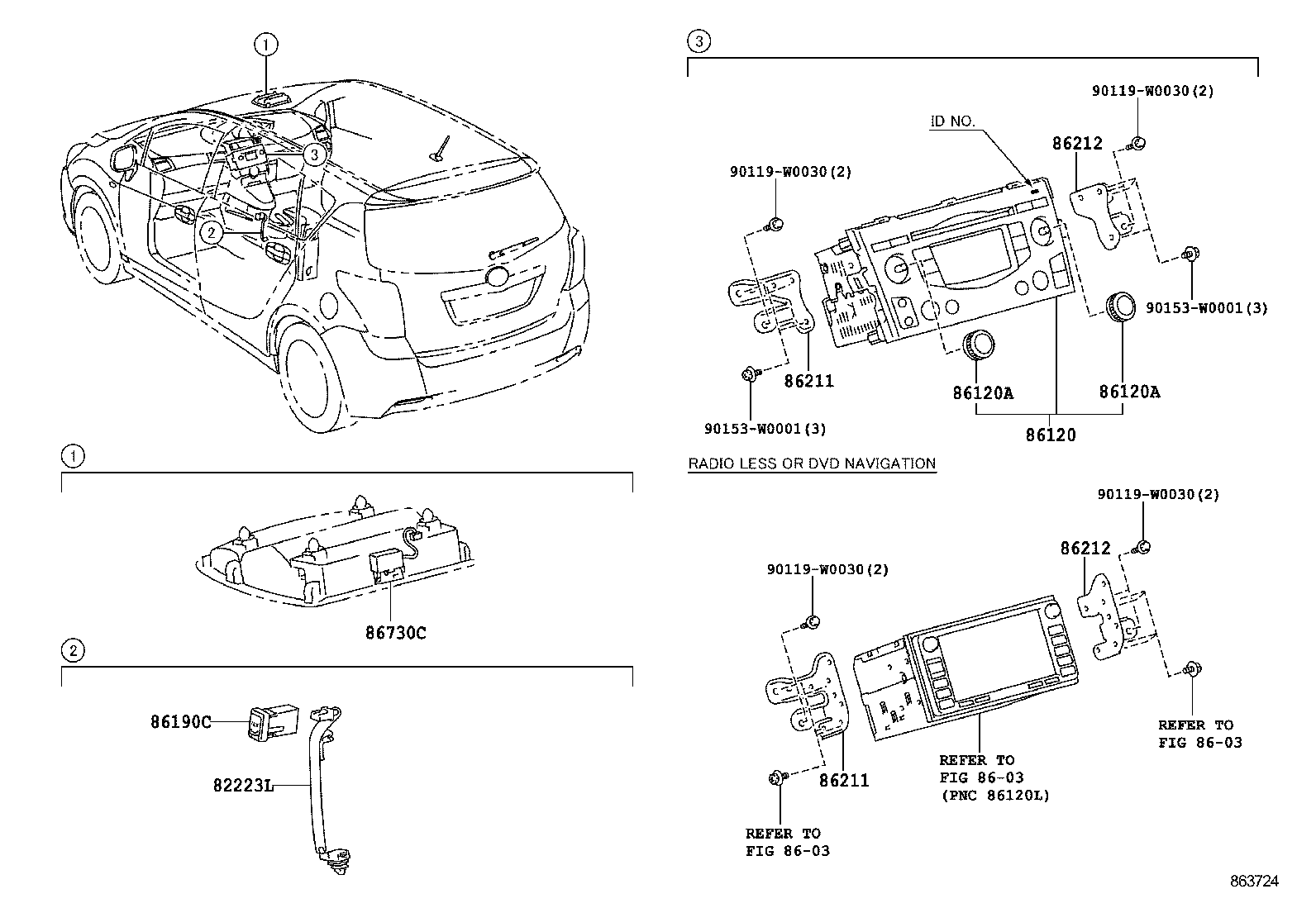 1
3
2

1

86730C

2

86190C
82223L

3

90119-W0030(2)
ID NO.
86212
90119-W0030(2)
90153-W0001(3)
86211
86120A
86120A
90153-W0001(3)
86120

RADIO LESS OR DVD NAVIGATION

90119-W0030(2)
86212
90119-W0030(2)
REFER TO FIG 86-03
86211
REFER TO FIG 86-03 (PNC 86120L)
REFER TO FIG 86-03

863724