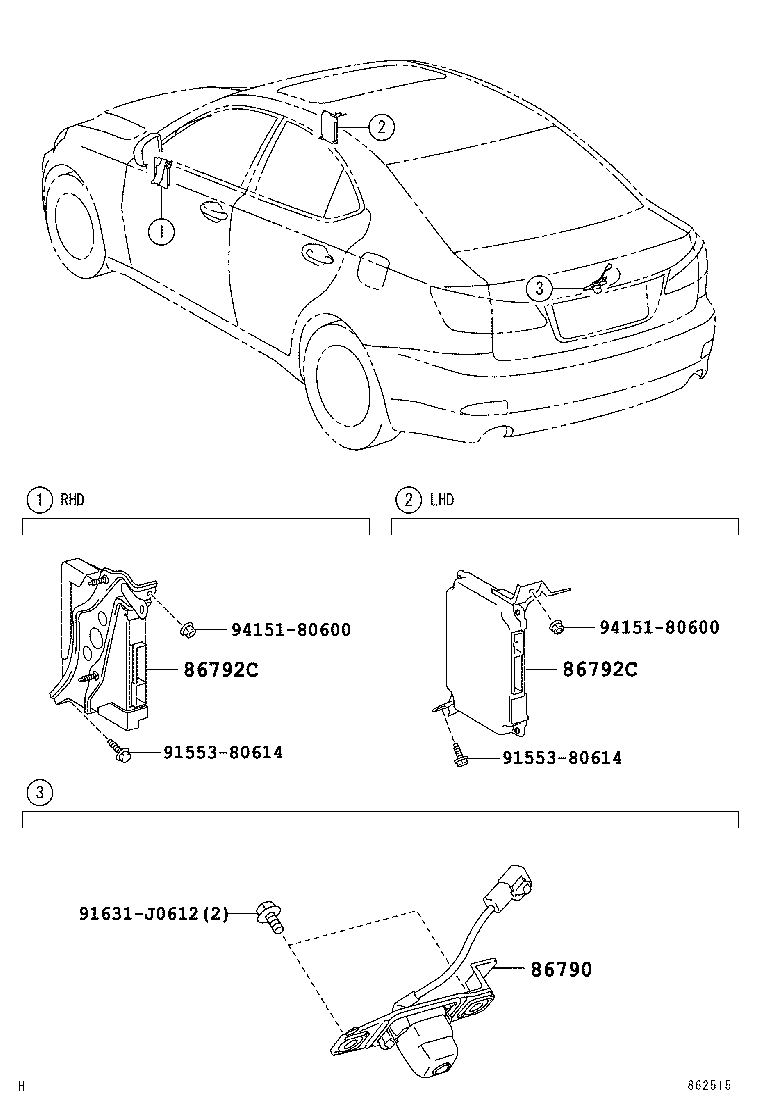 2
1
3

1 RHD

94151-80600
86792C
91553-80614

2 LHD

94151-80600
86792C
91553-80614

3

91631-J0612(2)
86790

H
862515