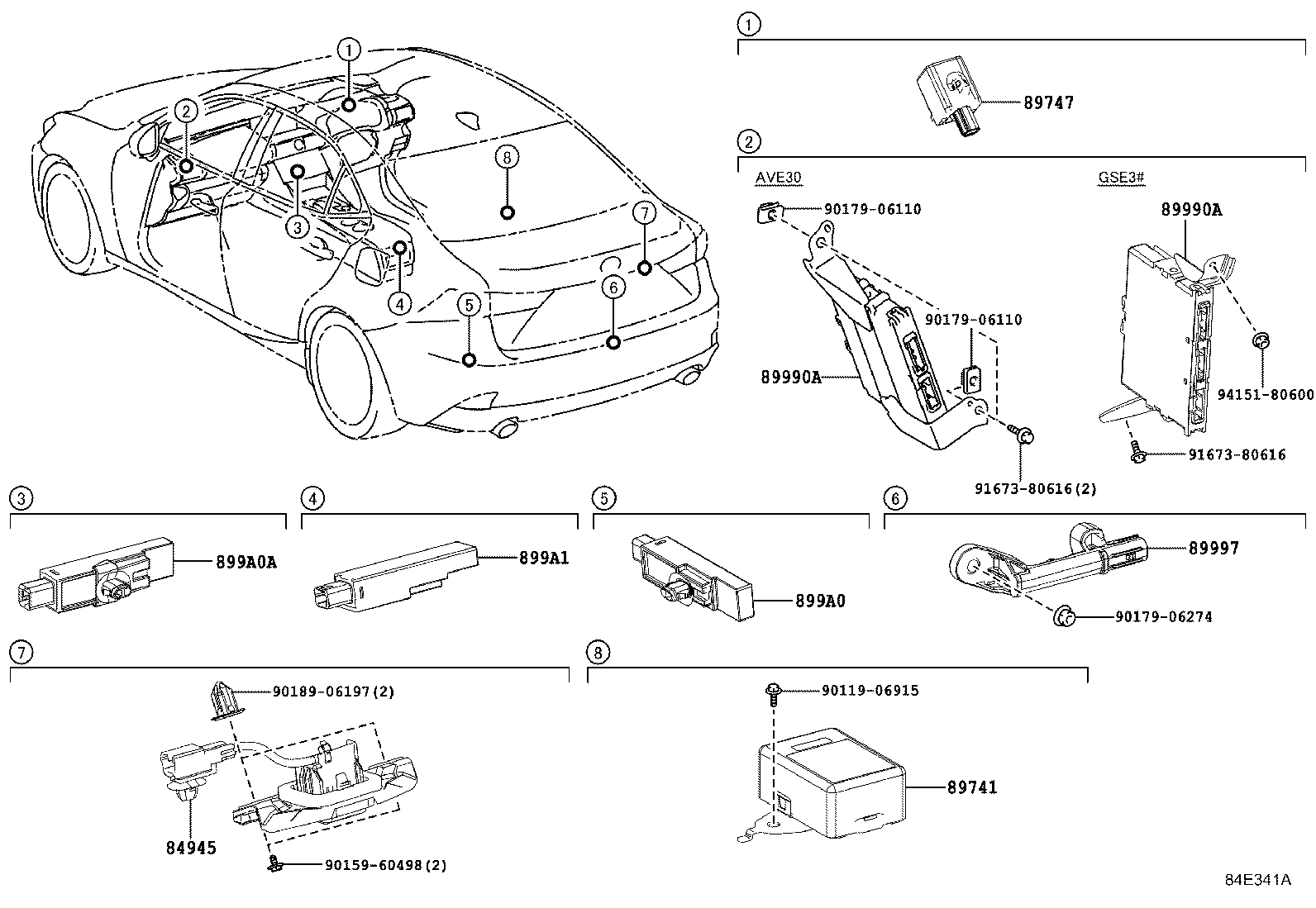 1
2
3
4
5
6
7
8

1
89747

2
AVE30
90179-06110
90179-06110
89990A
91673-80616(2)

GSE3#
89990A
94151-80600
91673-80616

3
899A0A

4
899A1

5
899A0

6
89997
90179-06274

7
90189-06197(2)
84945
90159-60498(2)

8
90119-06915
89741

84E341A