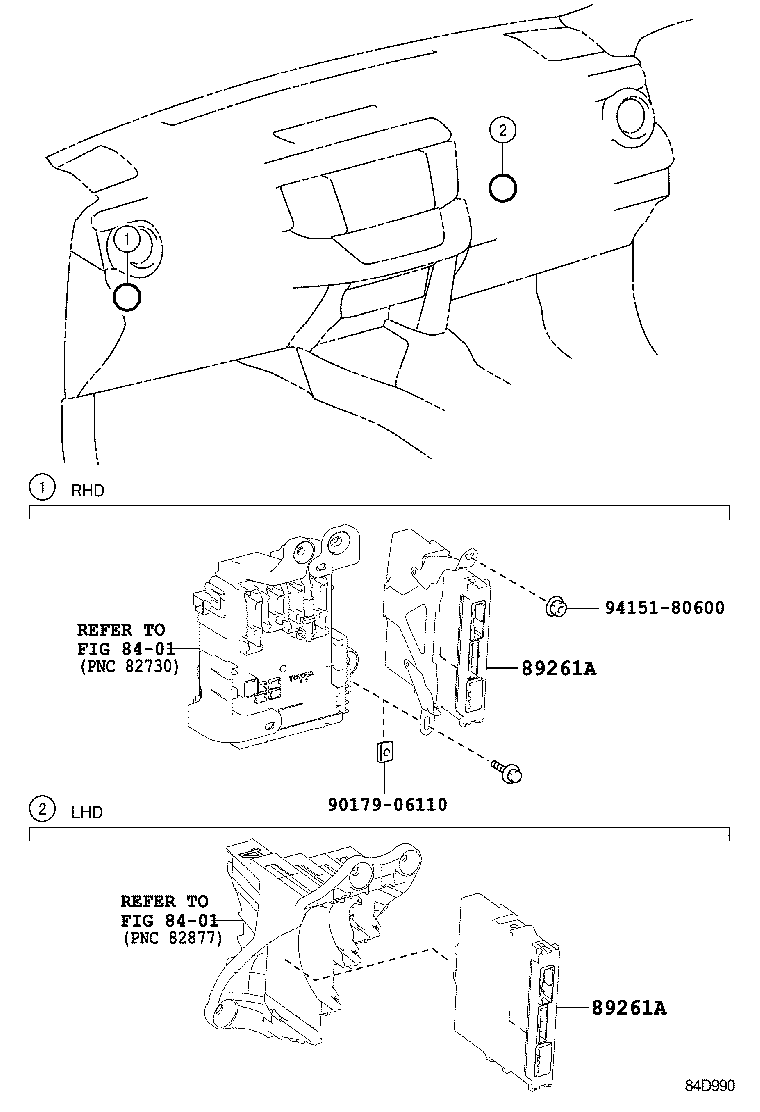 2

1

1 RHD

REFER TO
FIG 84-01
(PNC 82730)

94151-80600

89261A

90179-06110

2 LHD

REFER TO
FIG 84-01
(PNC 82877)

89261A

84D990