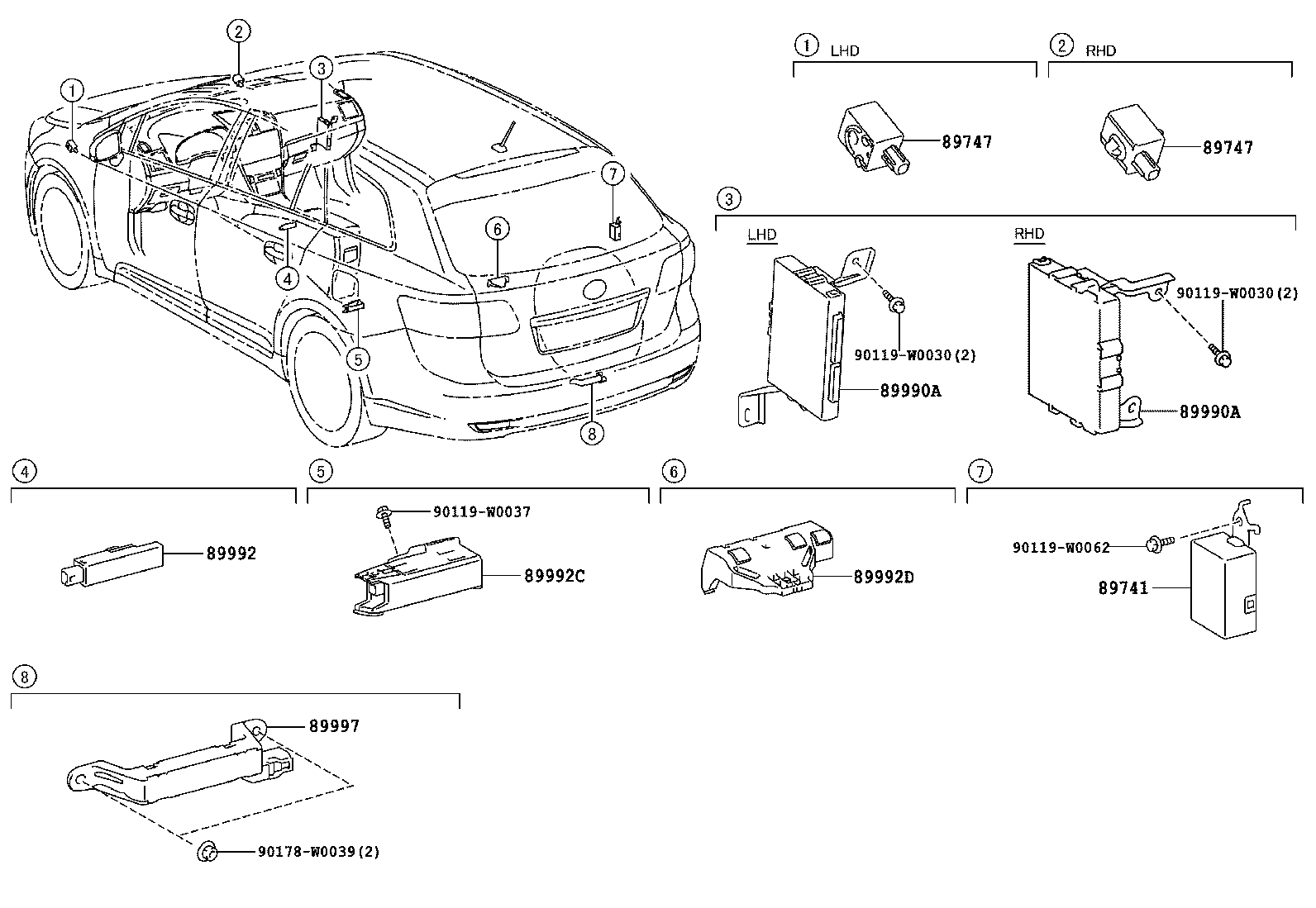 1
2
3
4
5
6
7
8

① LHD
89747

② RHD
89747

③
LHD
90119-W0030(2)
89990A

RHD
90119-W0030(2)
89990A

④
89992

⑤
90119-W0037
89992C

⑥
89992D

⑦
90119-W0062
89741

⑧
89997
90178-W0039(2)