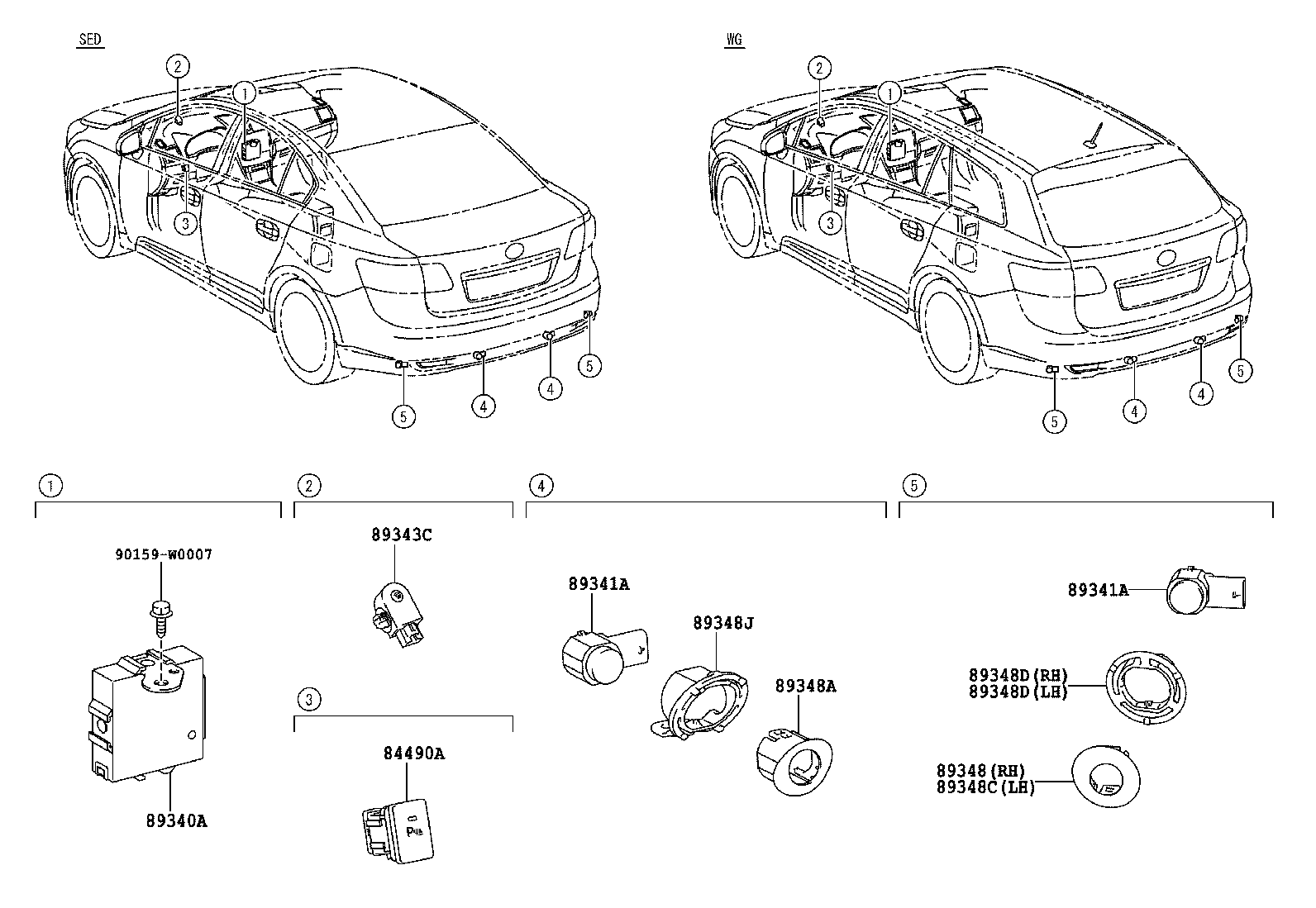 SED

2
1
3
5
4
4
5

WG

2
1
3
5
4
4
5

1

90159-W0007

89340A

2

89343C

3

84490A

P

4

89341A

89348J

89348A

5

89341A

89348D(RH)
89348D(LH)

89348(RH)
89348C(LH)