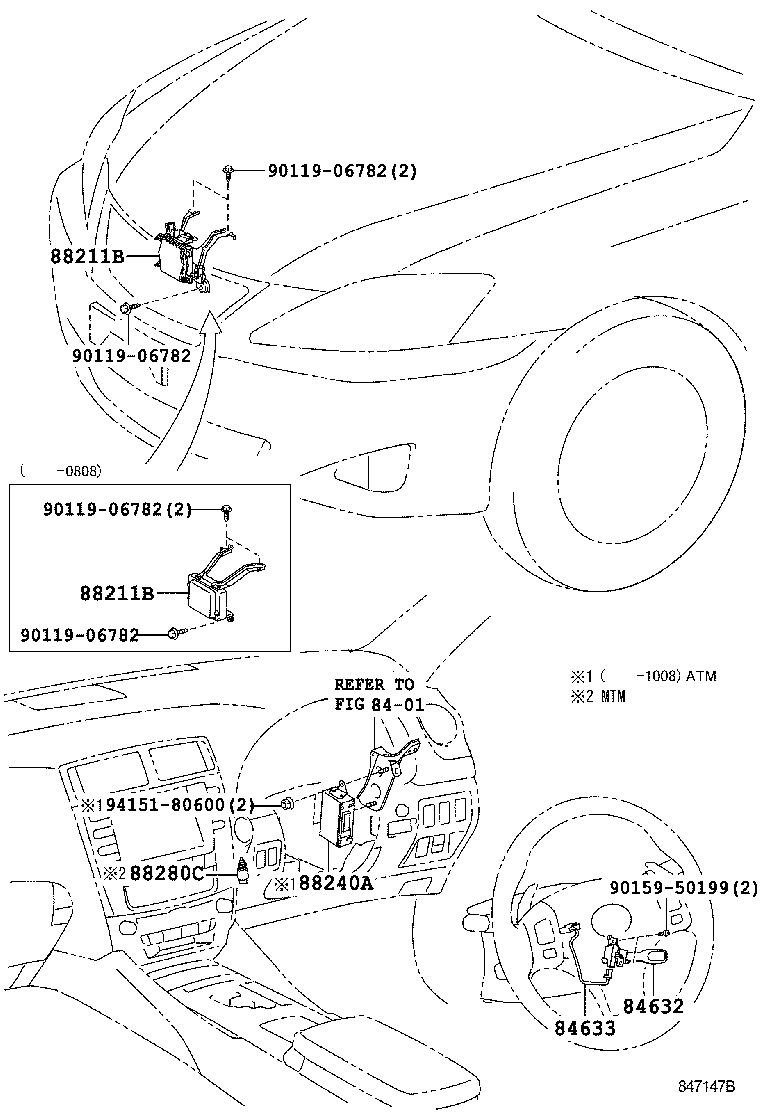 90119-06782(2)

88211B

90119-06782

(　　-0808)

90119-06782(2)

88211B

90119-06782

REFER TO
FIG 84-01

※1 (　　-1008) ATM
※2 MTM

※194151-80600(2)

※288280C

※188240A

90159-50199(2)

84632

84633

847147B