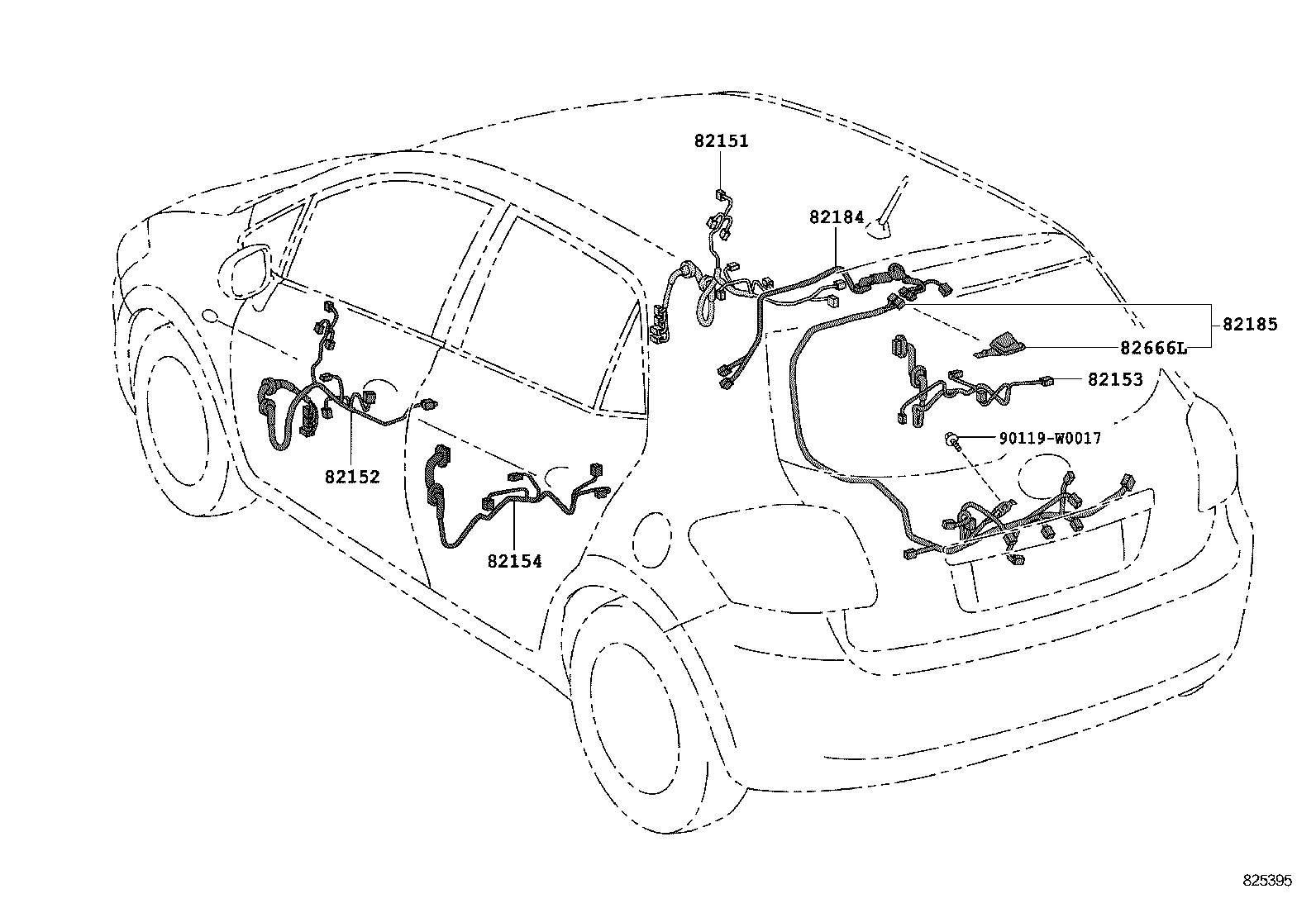 82151
82184
82185
82666L
82153
90119-W0017
82152
82154
825395