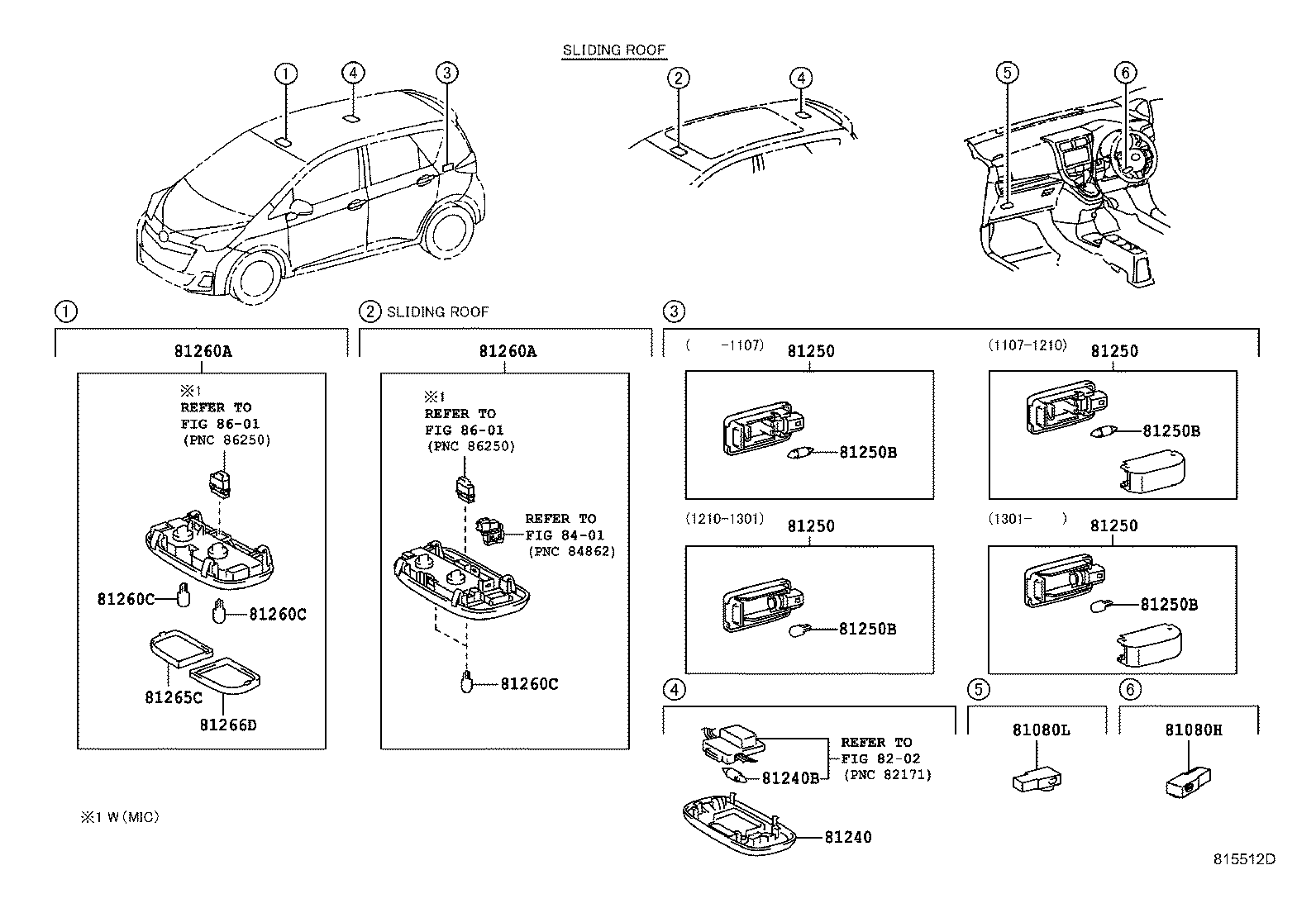 SLIDING ROOF

1 4 3

2 4

5 6

1

81260A

※1
REFER TO
FIG 86-01
(PNC 86250)

81260C

81260C

81265C

81266D

2 SLIDING ROOF

81260A

※1
REFER TO
FIG 86-01
(PNC 86250)

REFER TO
FIG 84-01
(PNC 84862)

81260C

3

( -1107)

81250

81250B

(1107-1210)

81250

81250B

(1210-1301)

81250

81250B

(1301- )

81250

81250B

4

REFER TO
FIG 82-02
(PNC 82171)

81240B

81240

5

81080L

6

81080H

※1 W(MIC)

815512D