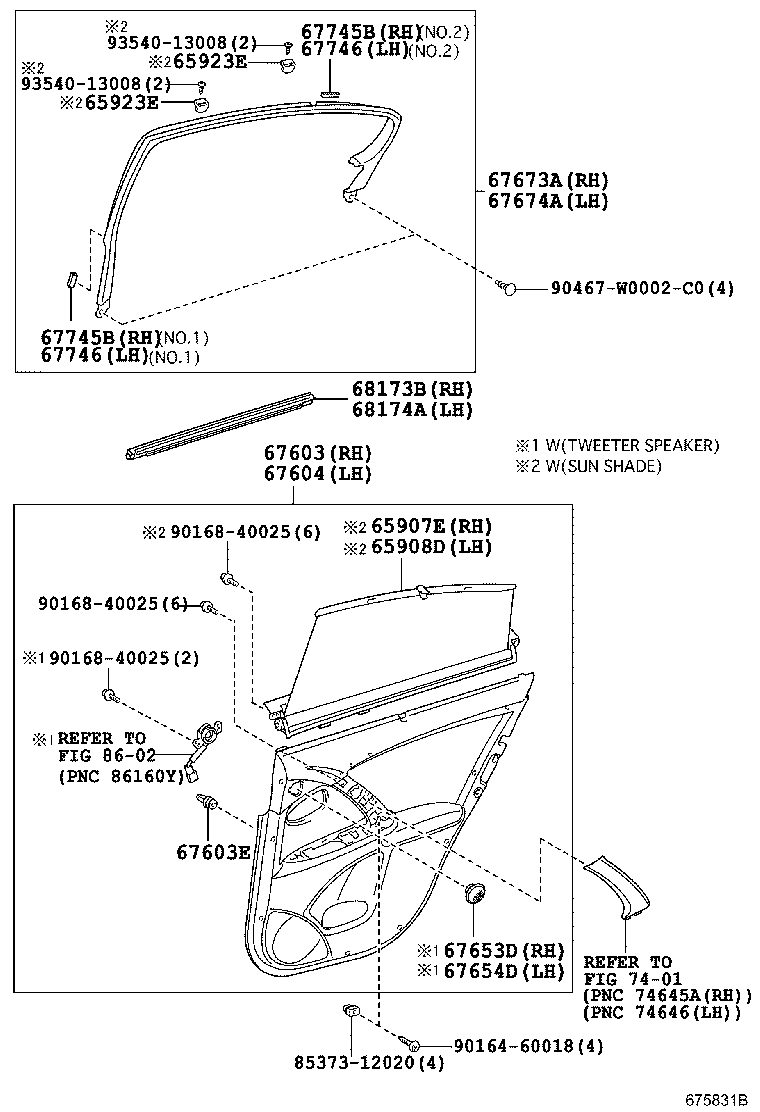 ※2
93540-13008(2)
67745B(RH)(NO.2)
67746(LH)(NO.2)
※2 65923E
※2
93540-13008(2)
※2 65923E
67673A(RH)
67674A(LH)
90467-W0002-C0(4)
67745B(RH)(NO.1)
67746(LH)(NO.1)
68173B(RH)
68174A(LH)
※1 W(TWEETER SPEAKER)
※2 W(SUN SHADE)
67603(RH)
67604(LH)
※2 90168-40025(6)
※2 65907E(RH)
※2 65908D(LH)
90168-40025(6)
※1 90168-40025(2)
※1 REFER TO
FIG 86-02
(PNC 86160Y)
67603E
※1 67653D(RH)
※1 67654D(LH)
REFER TO
FIG 74-01
(PNC 74645A(RH))
(PNC 74646(LH))
85373-12020(4)
90164-60018(4)
675831B