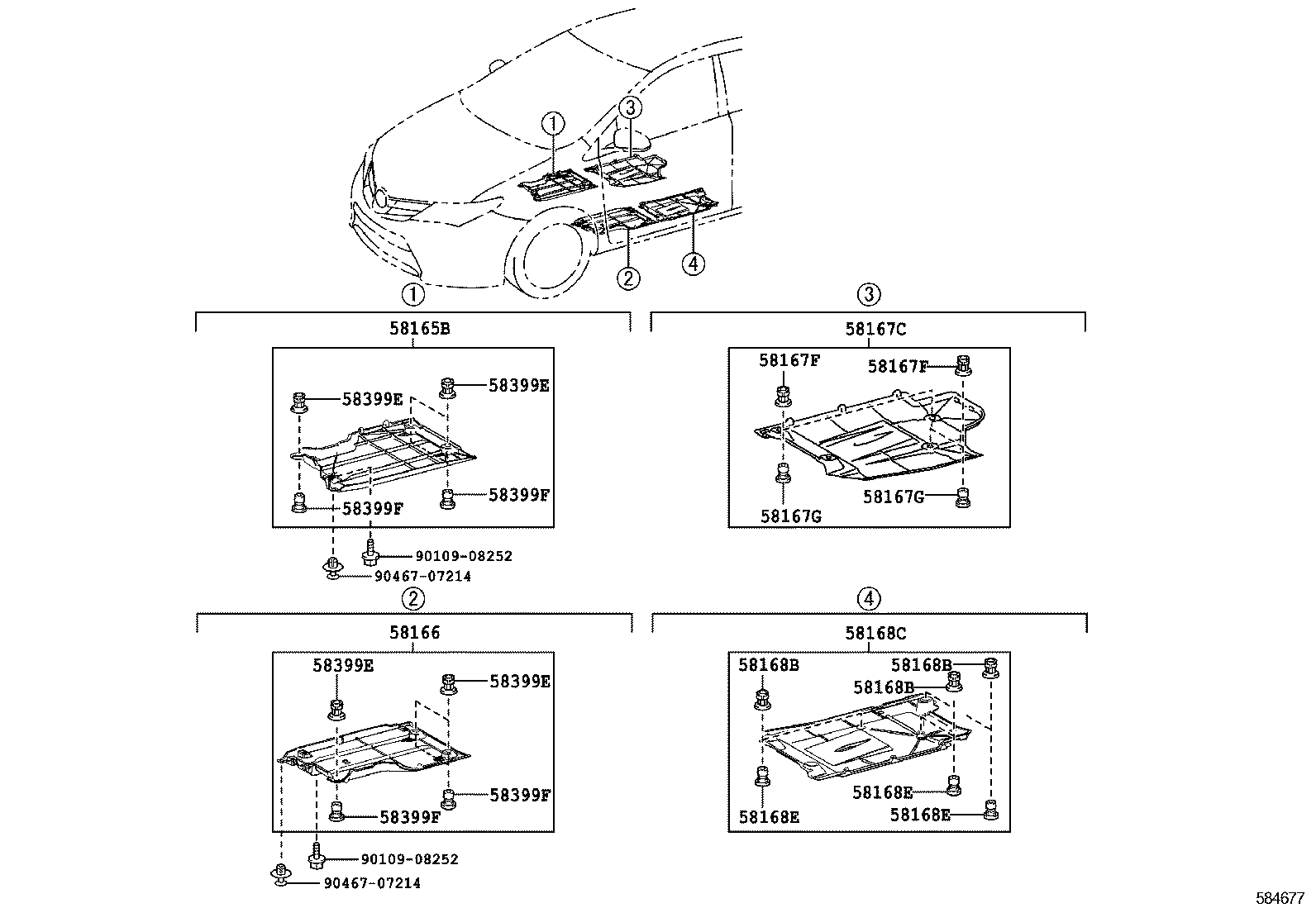 ①
③
②
④

①
58165B
58399E
58399E
58399F
58399F
90109-08252
90467-07214

③
58167C
58167F
58167F
58167G
58167G

②
58166
58399E
58399E
58399F
58399F
90109-08252
90467-07214

④
58168C
58168B
58168B
58168B
58168E
58168E
58168E

584677