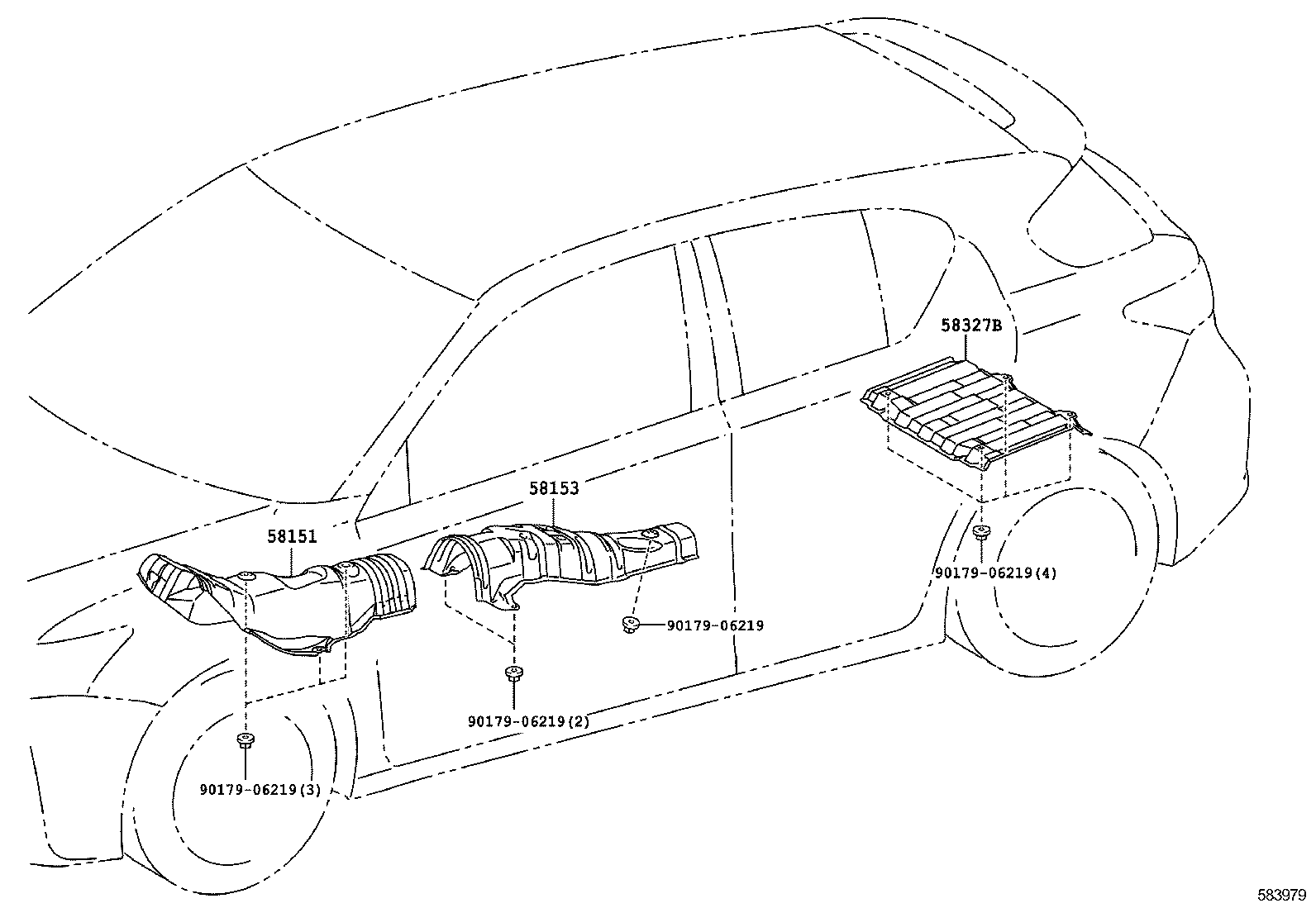 58327B

58153

58151

90179-06219(4)

90179-06219

90179-06219(2)

90179-06219(3)

583979