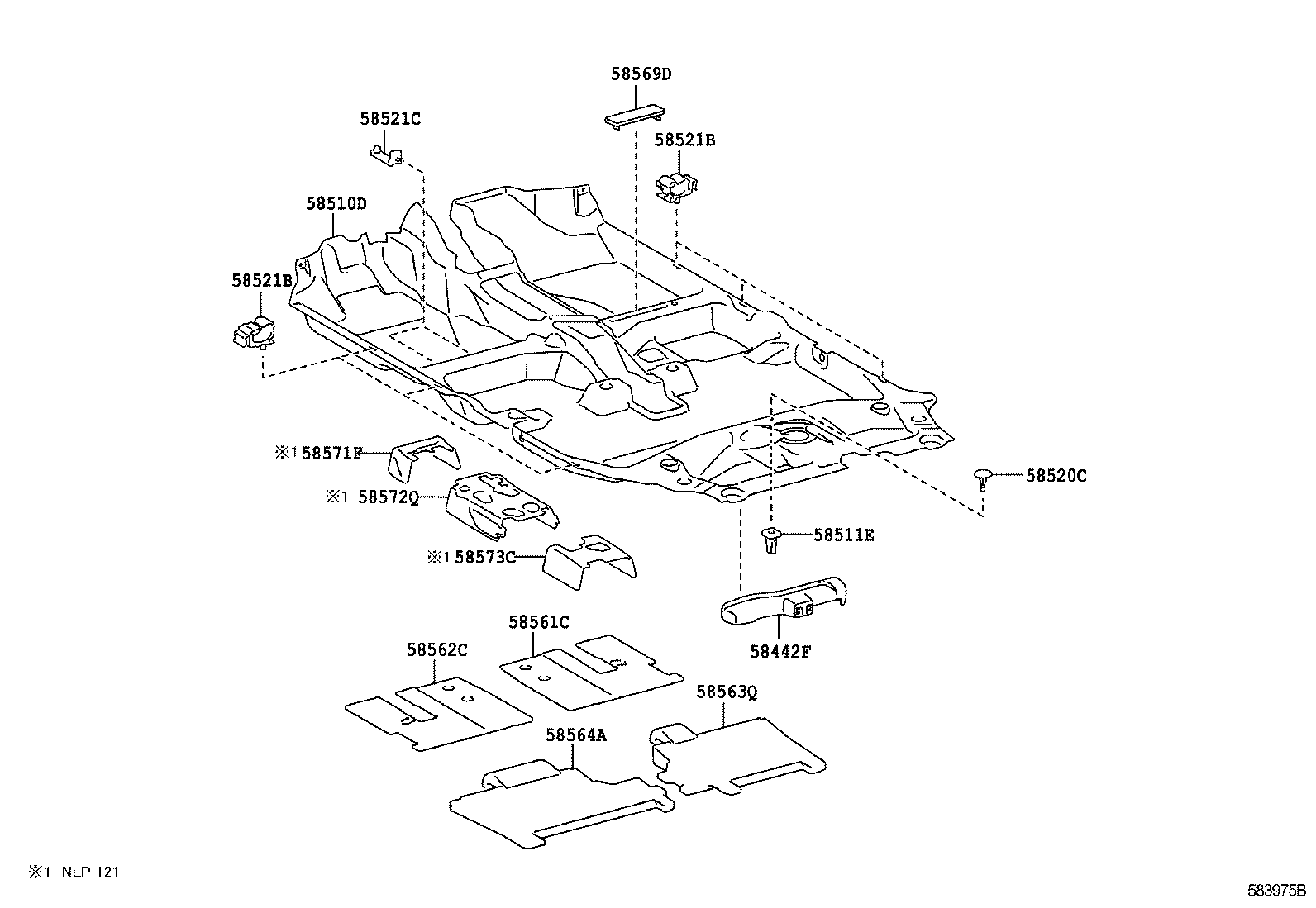 58569D
58521C
58521B
58510D
58521B
※1 58571F
※1 58572Q
※1 58573C
58520C
58511E
58442F
58561C
58562C
58563Q
58564A
※1 NLP 121
583975B