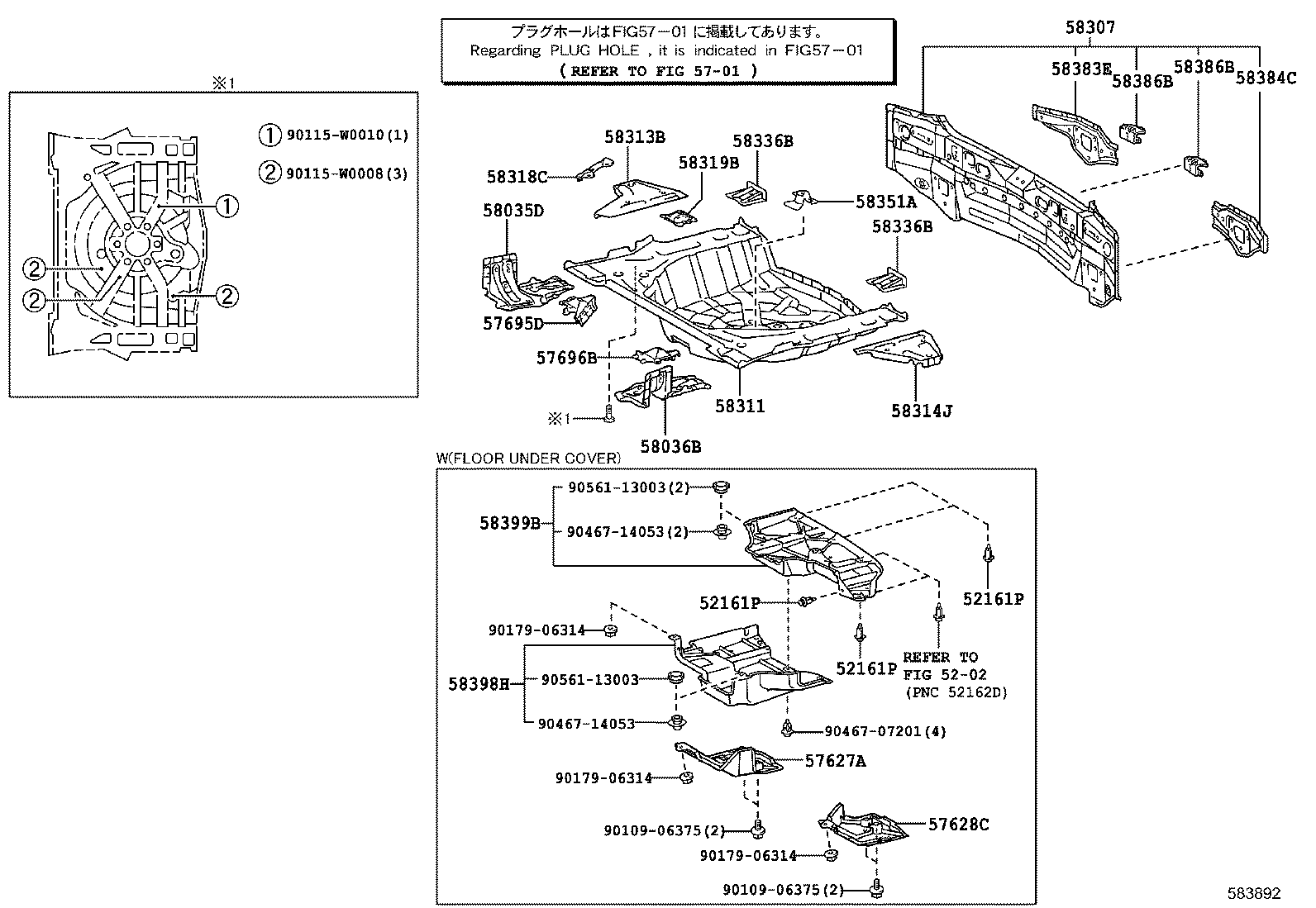 プラグホールはFIG57－01 に掲載してあります。
Regarding PLUG HOLE , it is indicated in FIG57－01
( REFER TO FIG 57-01 )

※1

① 90115-W0010(1)
② 90115-W0008(3)

①
②
②
②

58307
58383E
58386B
58386B
58384C
58313B
58336B
58318C
58319B
58351A
58035D
58336B
57695D
57696B
58311
58314J
※1
58036B

W(FLOOR UNDER COVER)
90561-13003(2)
58399B
90467-14053(2)
52161P
52161P
90179-06314
52161P
REFER TO
FIG 52-02
(PNC 52162D)
58398H
90561-13003
90467-14053
90467-07201(4)
57627A
90179-06314
90109-06375(2)
57628C
90179-06314
90109-06375(2)

583892