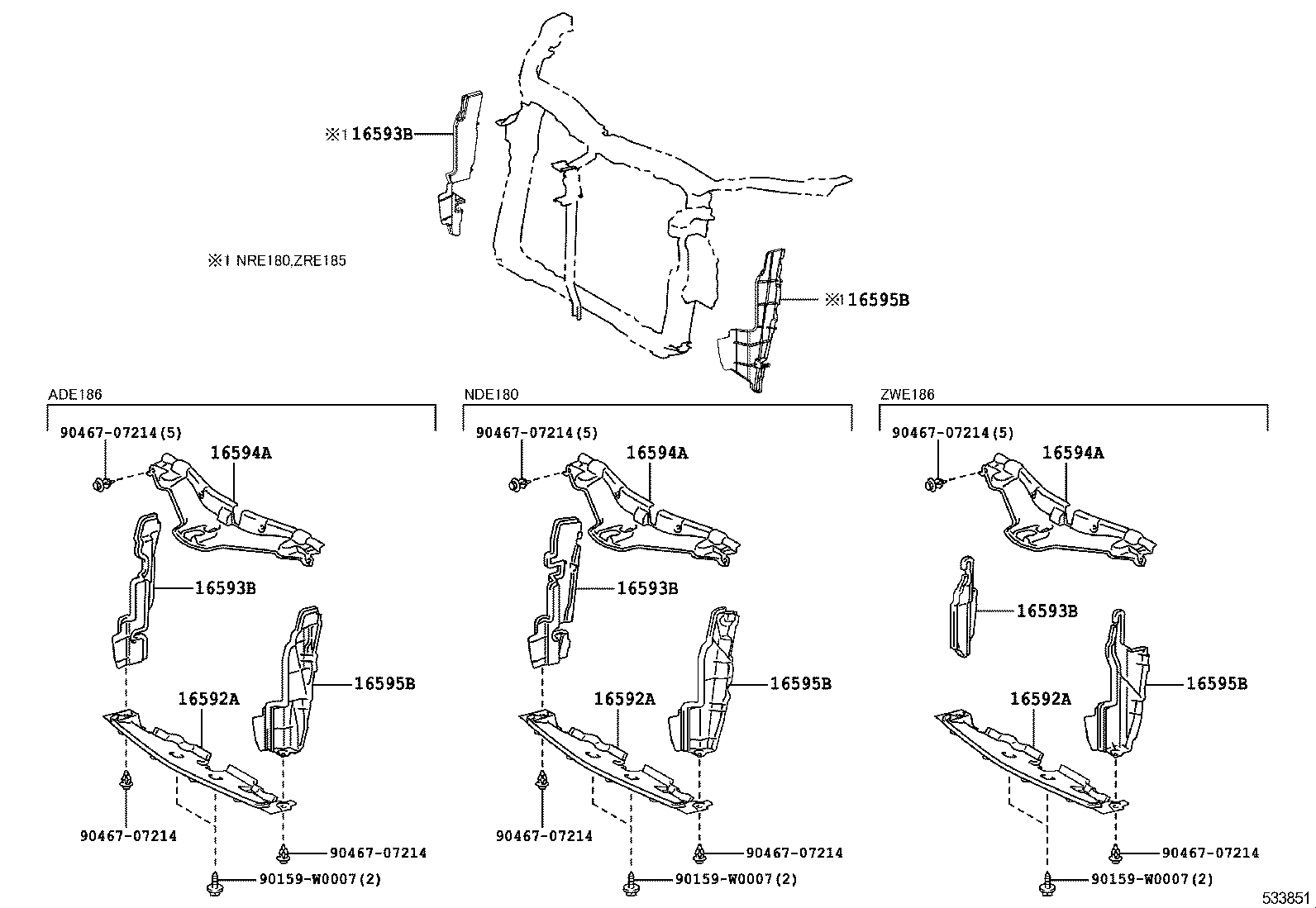 ※1 16593B

※1 NRE180,ZRE185

※1 16595B

ADE186

90467-07214(5)

16594A

16593B

16595B

16592A

90467-07214

90467-07214

90159-W0007(2)

NDE180

90467-07214(5)

16594A

16593B

16595B

16592A

90467-07214

90467-07214

90159-W0007(2)

ZWE186

90467-07214(5)

16594A

16593B

16595B

16592A

90467-07214

90159-W0007(2)

533851