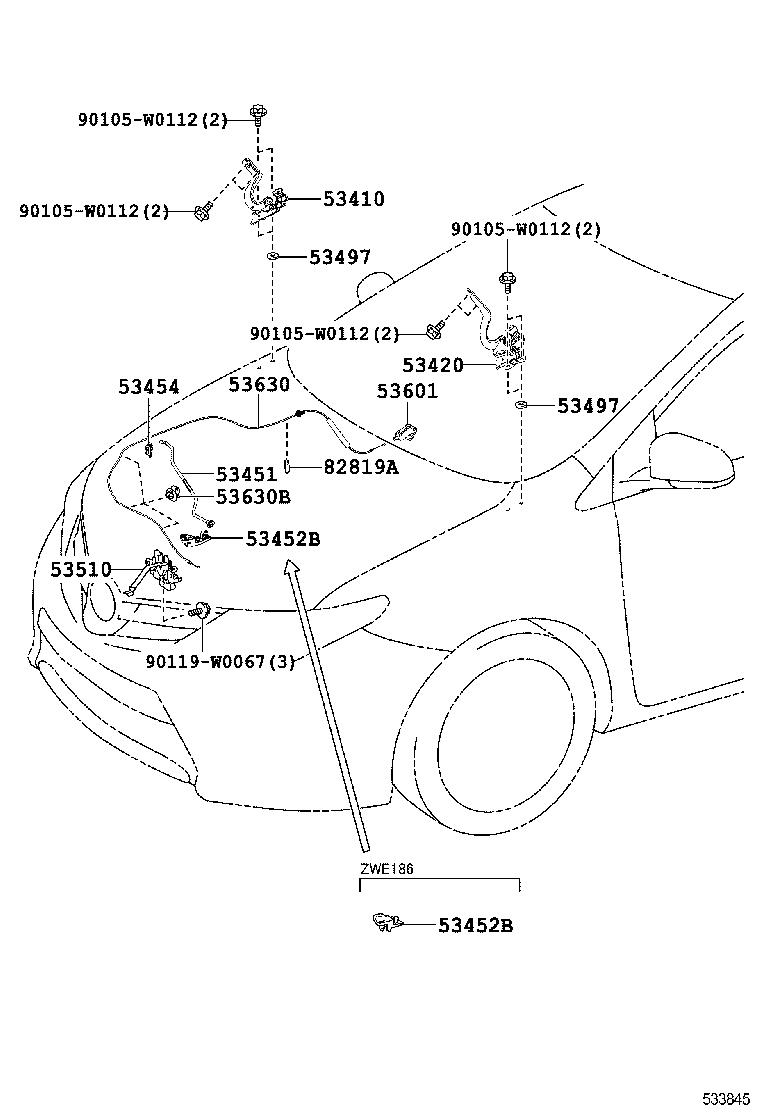 90105-W0112(2)
90105-W0112(2)
53410
53497
90105-W0112(2)
90105-W0112(2)
53420
53497
53454
53630
53601
53451
82819A
53630B
53452B
53510
90119-W0067(3)
ZWE186
53452B
533845