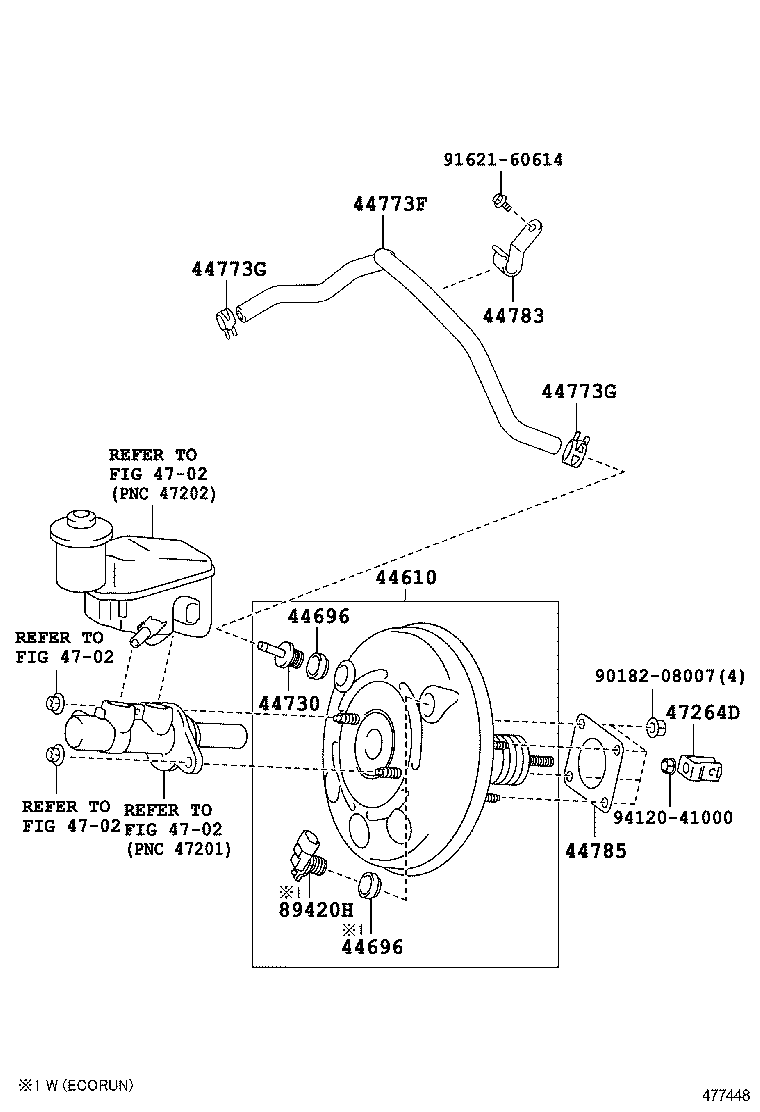 91621-60614

44773F

44773G

44783

44773G

REFER TO FIG 47-02 (PNC 47202)

44610

44696

REFER TO FIG 47-02

44730

90182-08007(4)

47264D

REFER TO FIG 47-02

REFER TO FIG 47-02 (PNC 47201)

94120-41000

44785

※1 89420H

※1 44696

※1 W (ECORUN)

477448