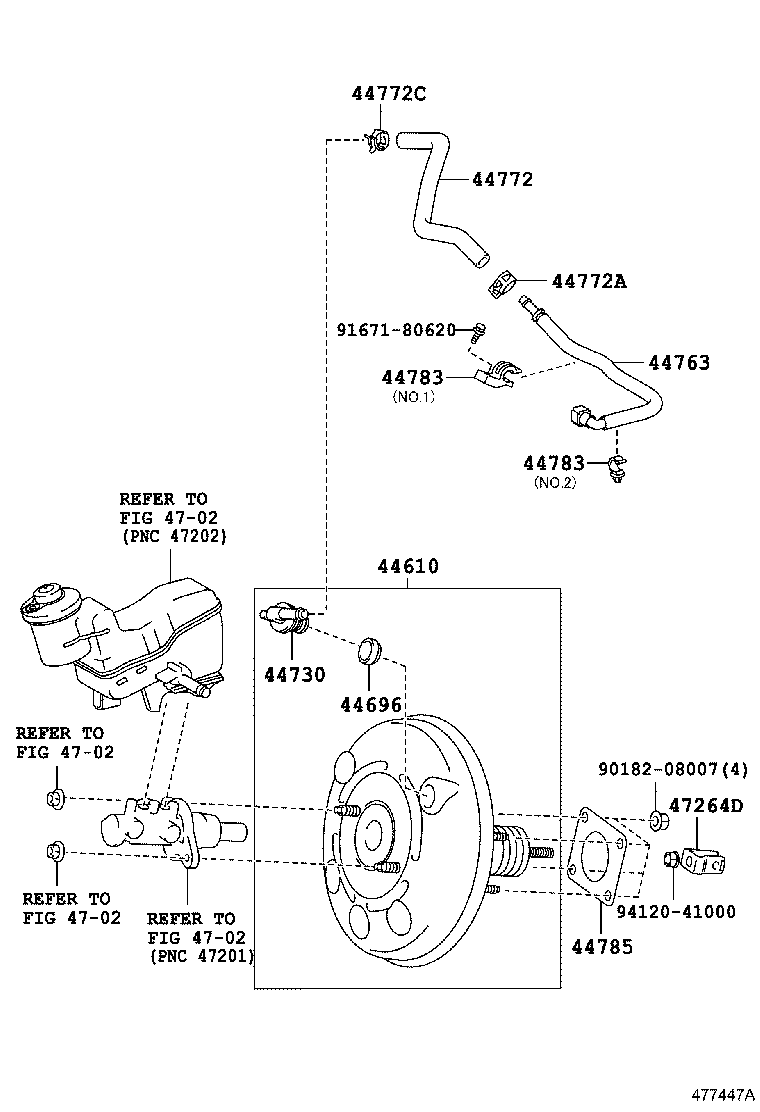 44772C
44772
44772A
91671-80620
44763
44783
(NO.1)
44783
(NO.2)
REFER TO
FIG 47-02
(PNC 47202)
44610
44730
44696
REFER TO
FIG 47-02
90182-08007(4)
47264D
REFER TO
FIG 47-02
REFER TO
FIG 47-02
(PNC 47201)
94120-41000
44785
477447A