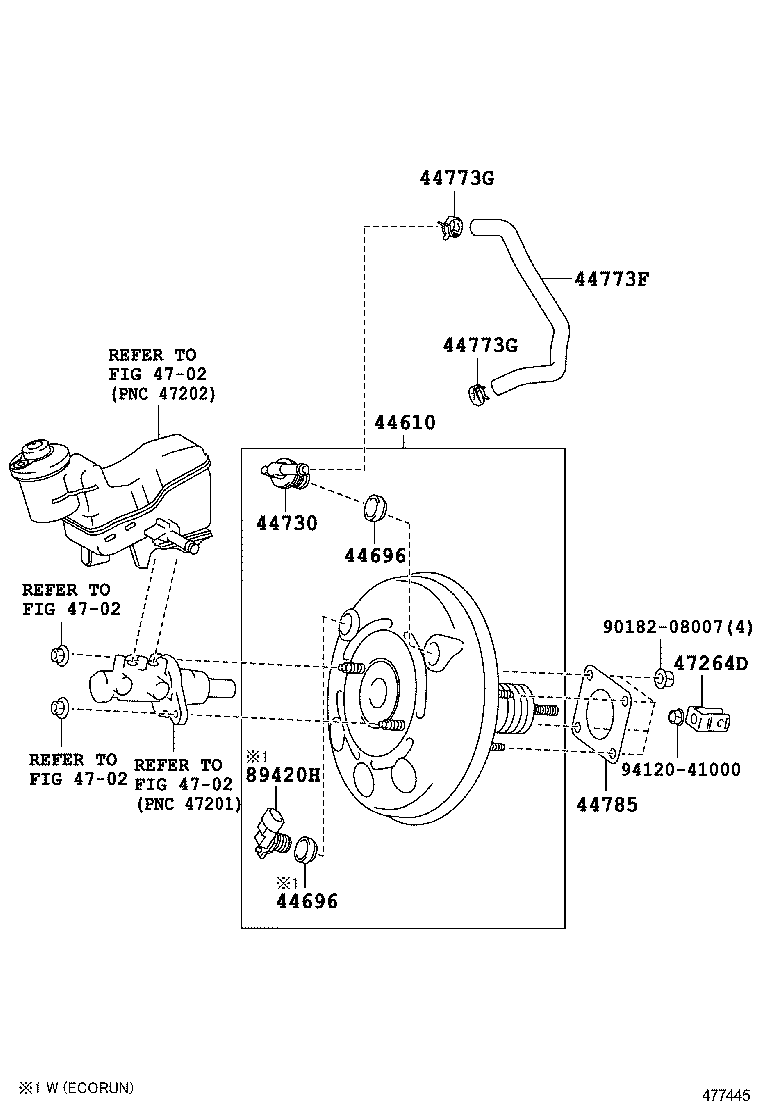 44773G

44773F

44773G

REFER TO FIG 47-02 (PNC 47202)

44610

44730

44696

REFER TO FIG 47-02

90182-08007(4)

47264D

REFER TO FIG 47-02

REFER TO FIG 47-02 (PNC 47201)

※1 89420H

94120-41000

44785

※1 44696

※1 W (ECORUN)

477445