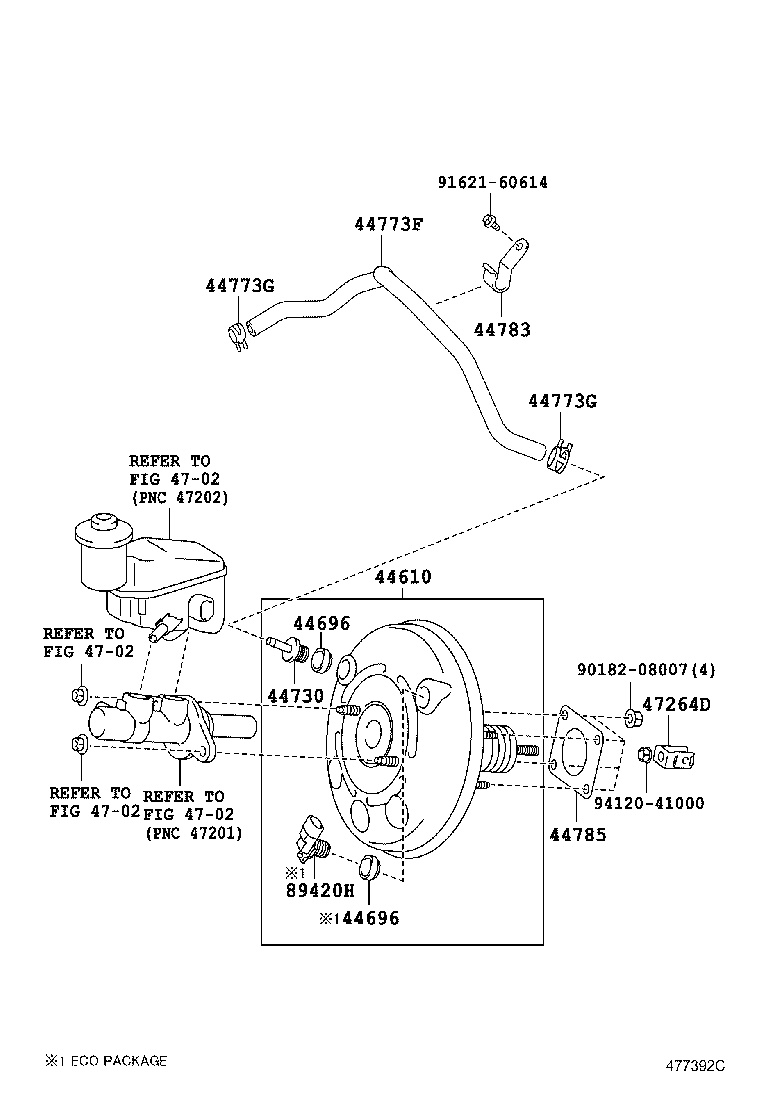 91621-60614

44773F

44773G

44783

44773G

REFER TO
FIG 47-02
(PNC 47202)

44610

REFER TO
FIG 47-02

44696

44730

90182-08007(4)

47264D

REFER TO
FIG 47-02

REFER TO
FIG 47-02
(PNC 47201)

94120-41000

44785

※1
89420H

※144696

※1 ECO PACKAGE

477392C