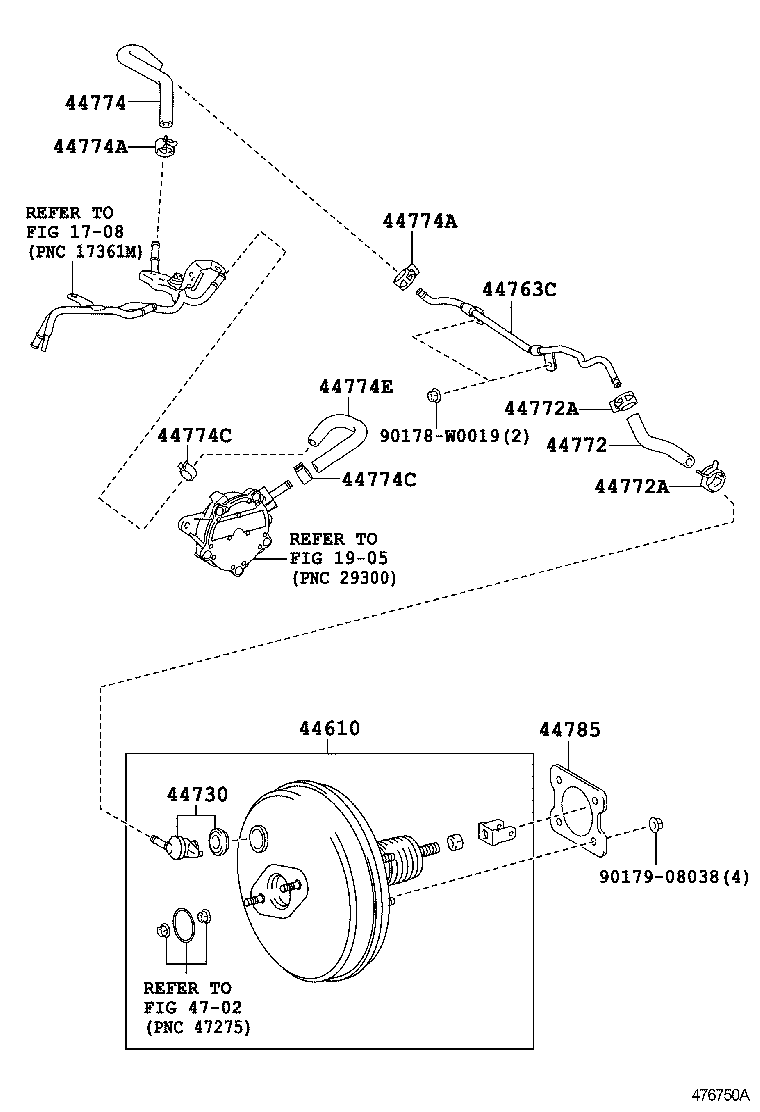 44774
44774A
REFER TO
FIG 17-08
(PNC 17361M)
44774A
44763C
44774E
44774C
44774C
90178-W0019(2)
44772A
44772
44772A
REFER TO
FIG 19-05
(PNC 29300)
44610
44785
44730
90179-08038(4)
REFER TO
FIG 47-02
(PNC 47275)
476750A