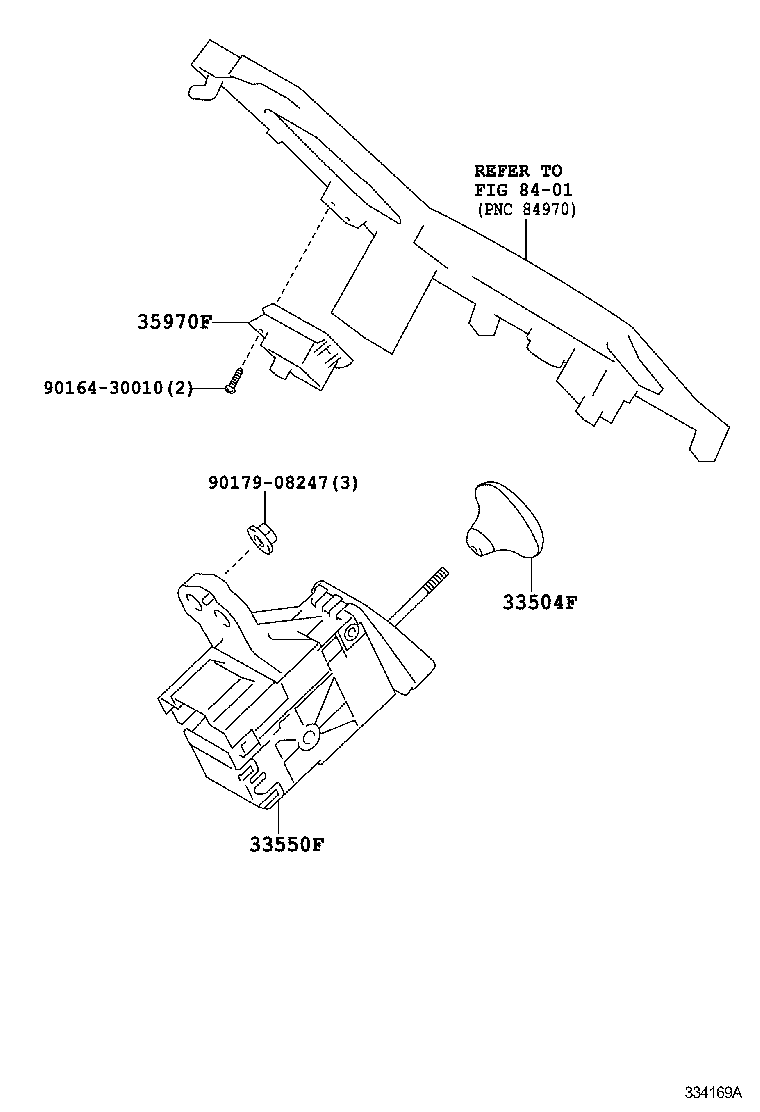 REFER TO
FIG 84-01
(PNC 84970)

35970F

90164-30010(2)

90179-08247(3)

33504F

33550F

334169A