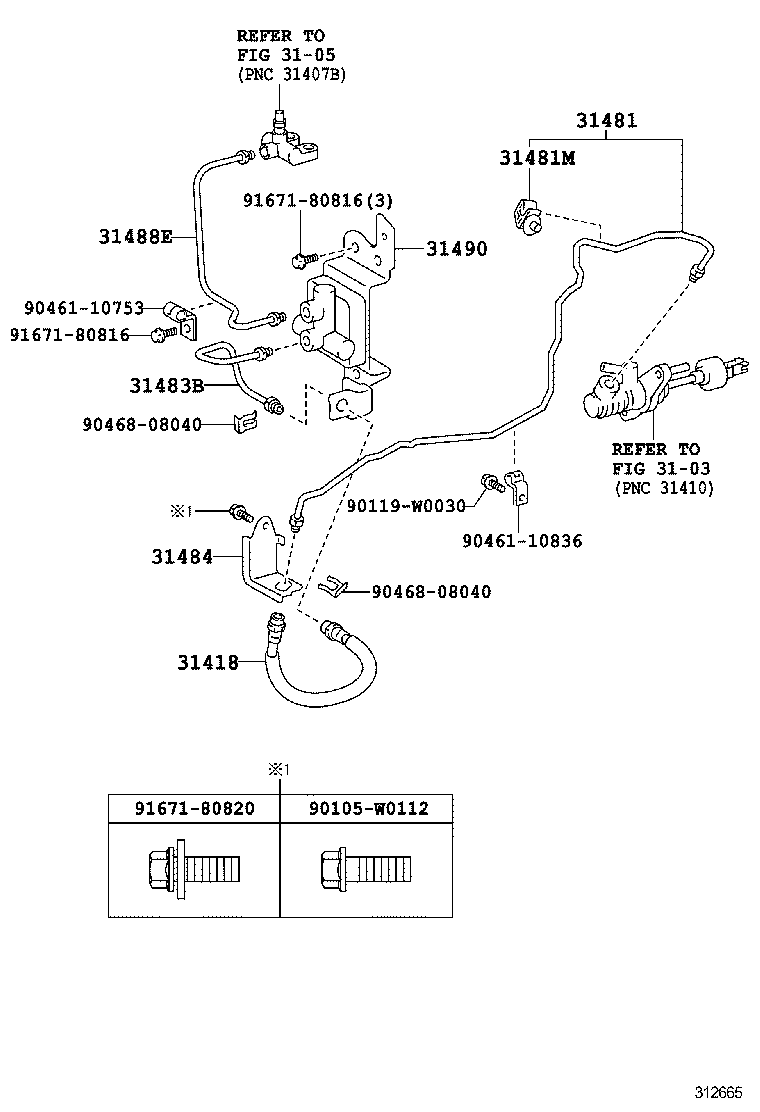 REFER TO
FIG 31-05
(PNC 31407B)

31481
31481M

91671-80816(3)
31488E
31490
90461-10753
91671-80816
31483B
90468-08040

REFER TO
FIG 31-03
(PNC 31410)

※1
90119-W0030
90461-10836
31484
90468-08040
31418

※1

| 91671-80820 | 90105-W0112 |
|---|---|
| | |

312665