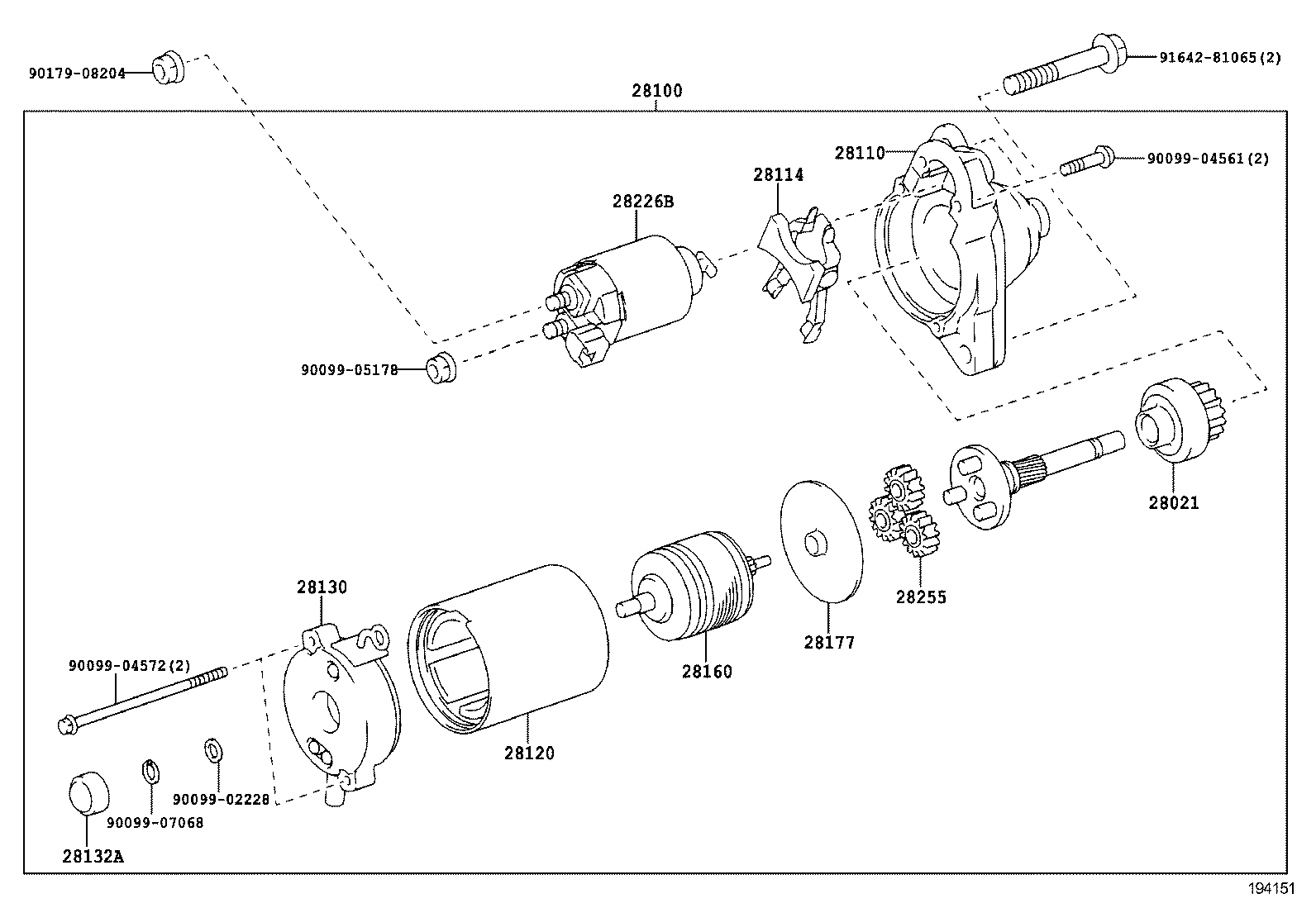 90179-08204

91642-81065(2)

28100

28110

90099-04561(2)

28114

28226B

90099-05178

28021

28255

28177

28160

28130

90099-04572(2)

28120

90099-02228

90099-07068

28132A

194151