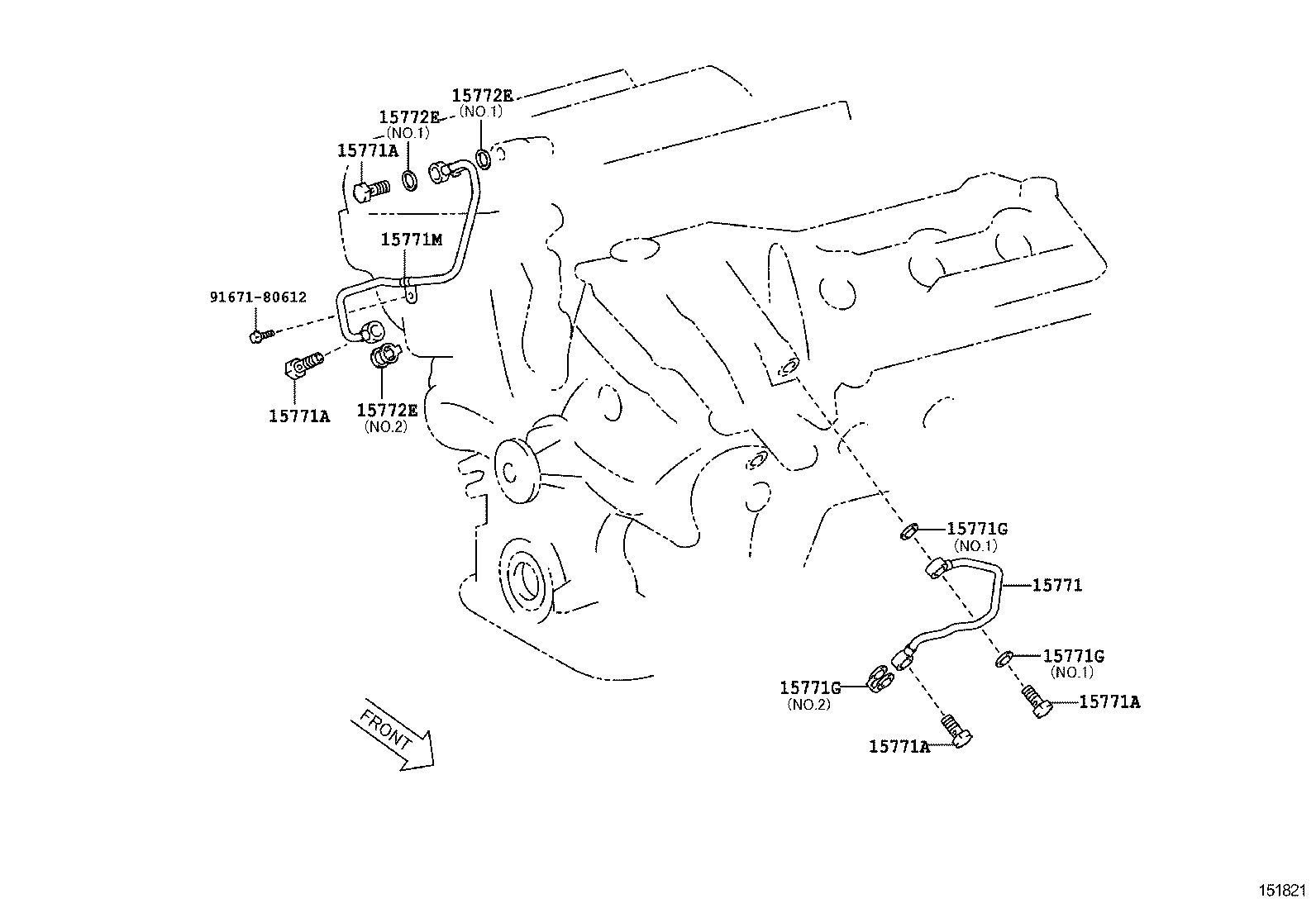 15772E
(NO.1)
15772E
(NO.1)
15771A
15771M
91671-80612
15771A
15772E
(NO.2)
15771G
(NO.1)
15771
15771G
(NO.1)
15771G
(NO.2)
15771A
15771A
FRONT
151821