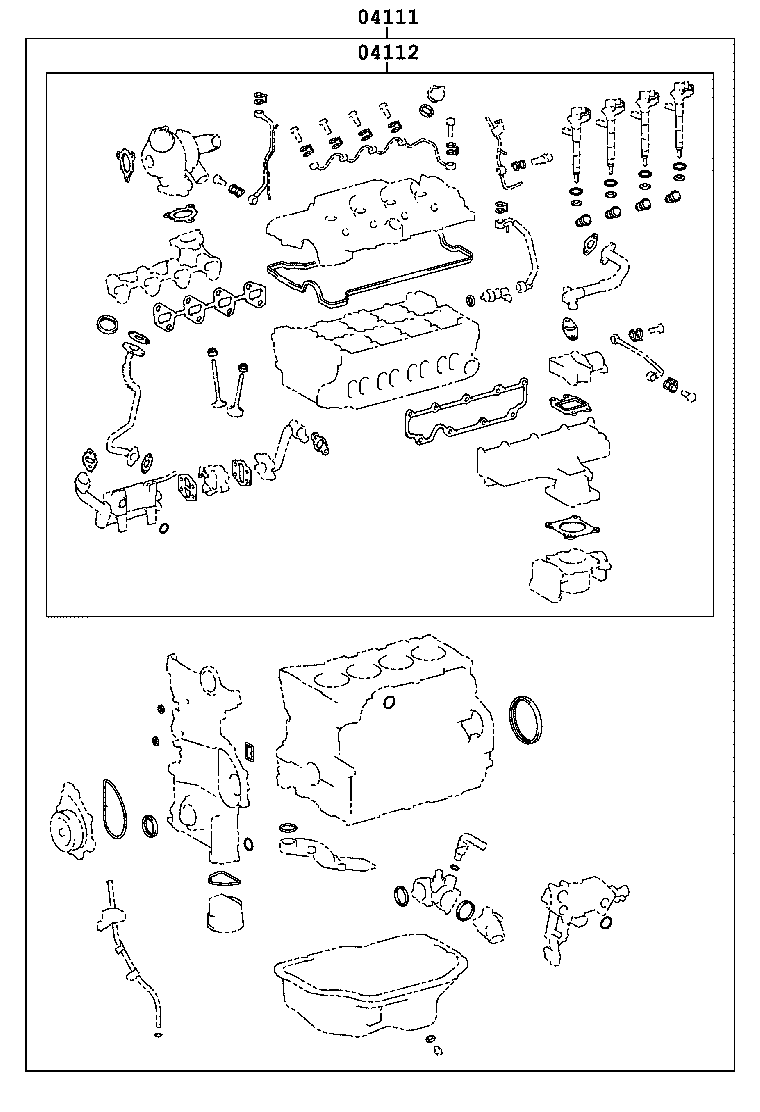 04111
04112