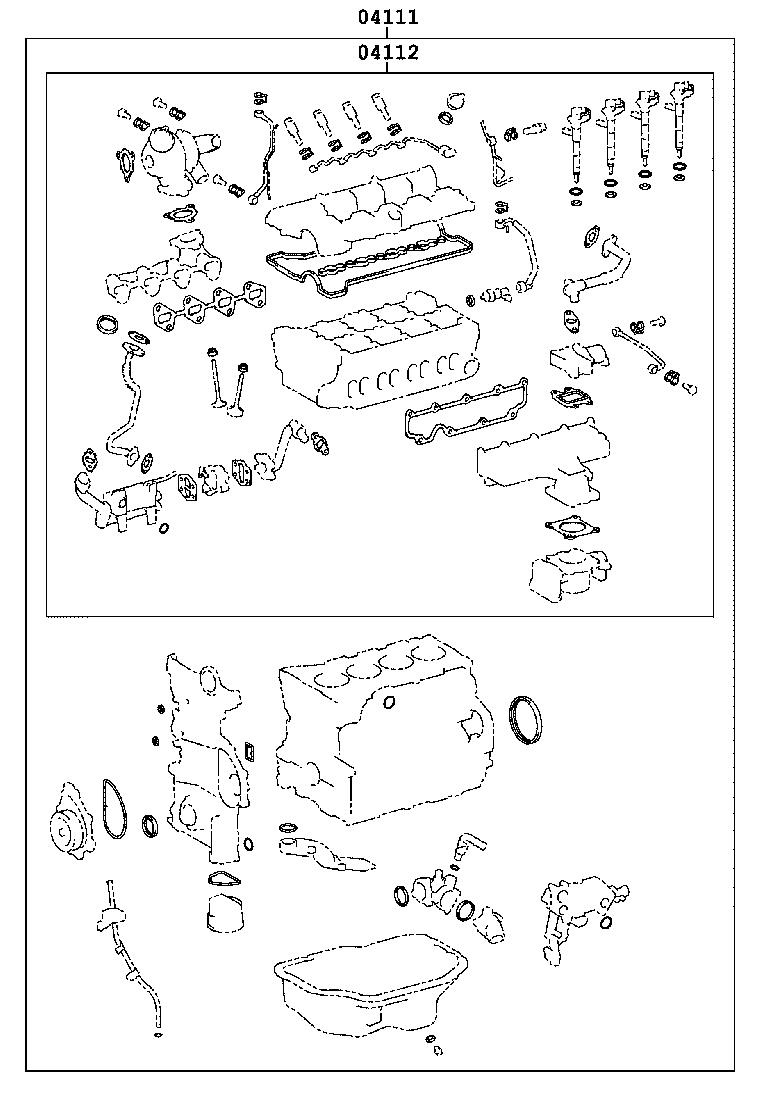 04111
04112