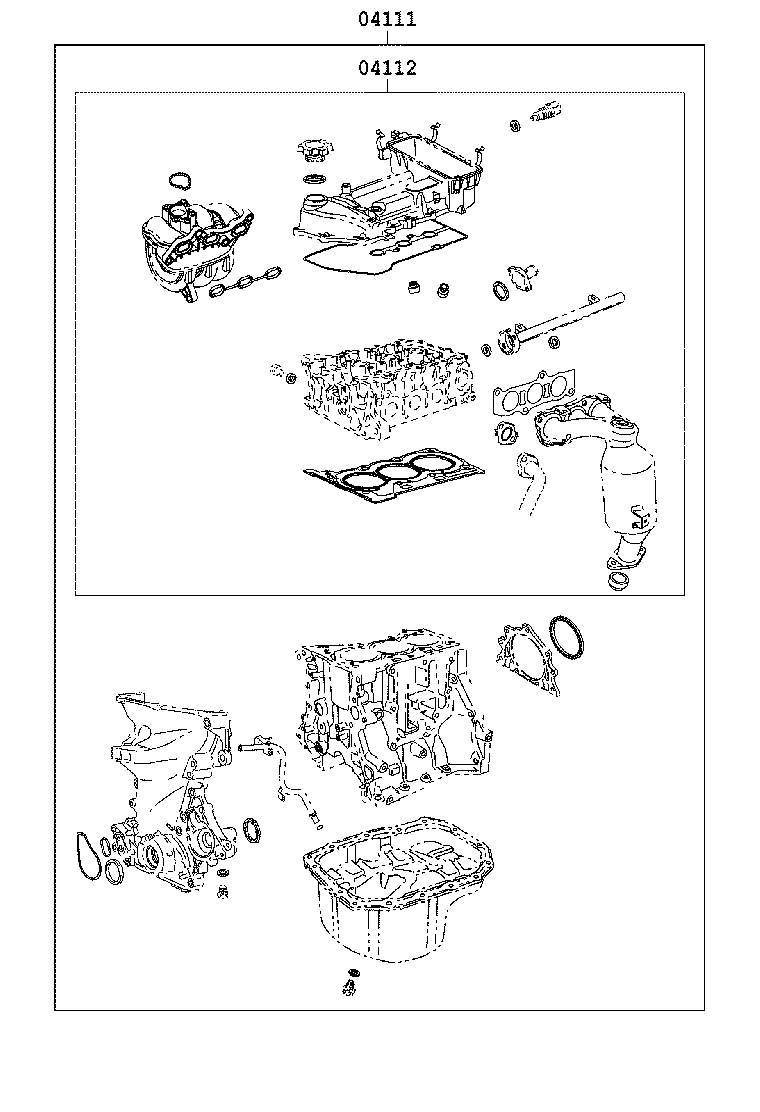 04111

04112